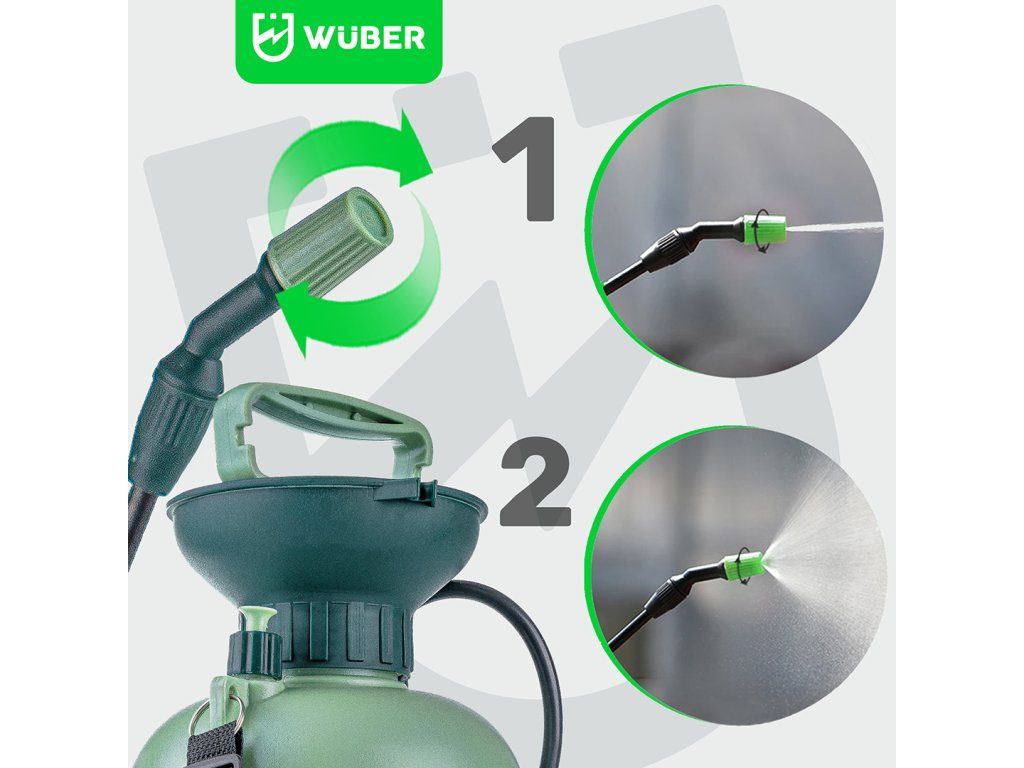 WÜBER

1

2