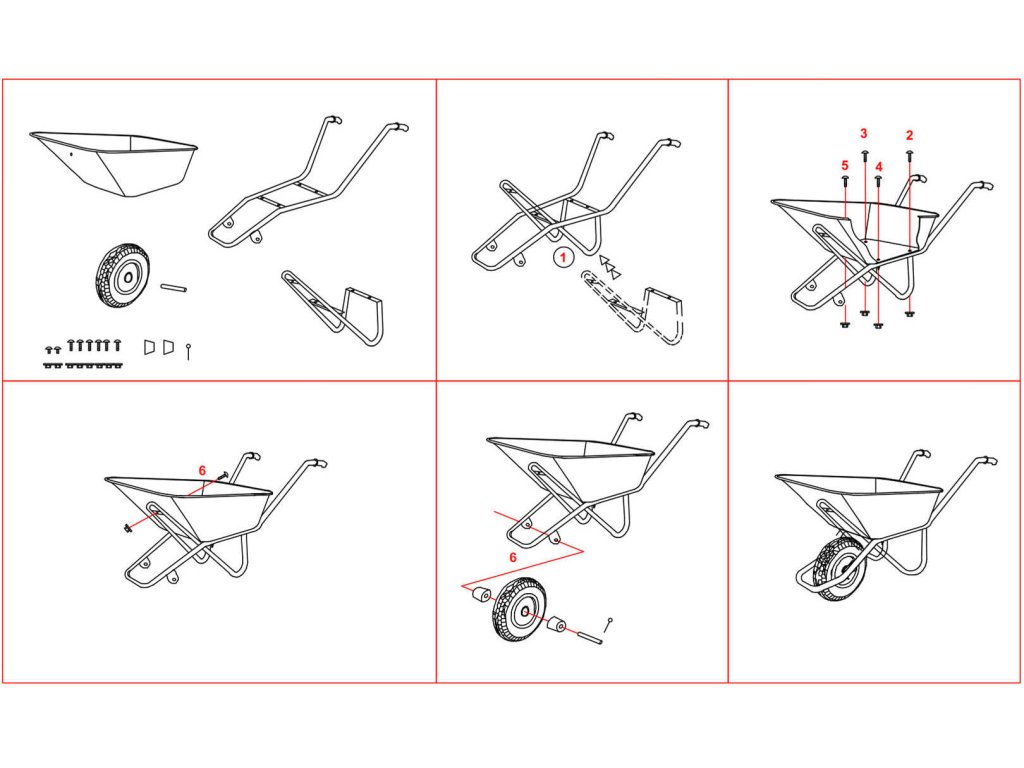 1

3
2
5
4

6

6