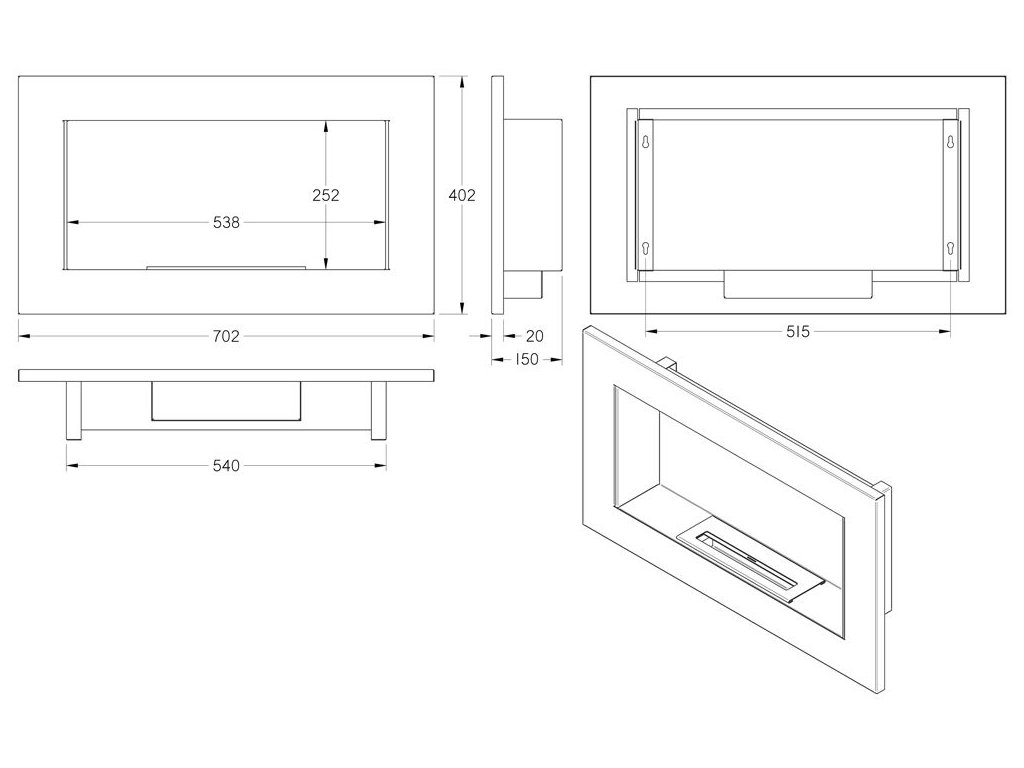 252
538
402
702
20
150
515
540