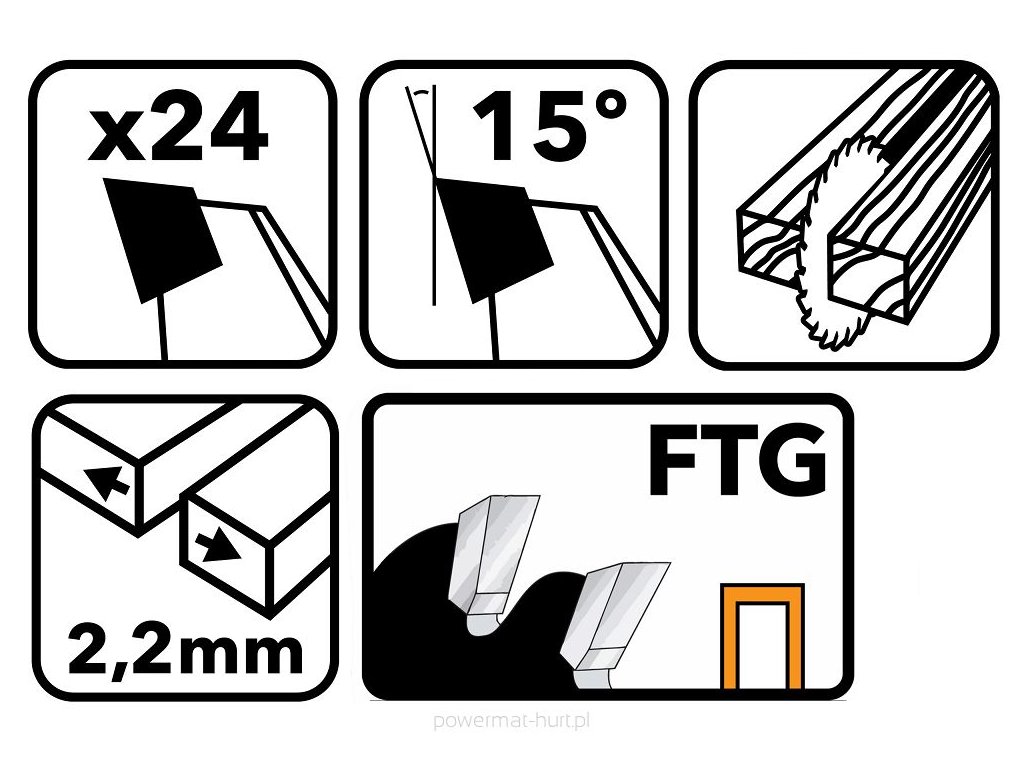 x24

15°

2,2mm

FTG

powermat-hurt.pl