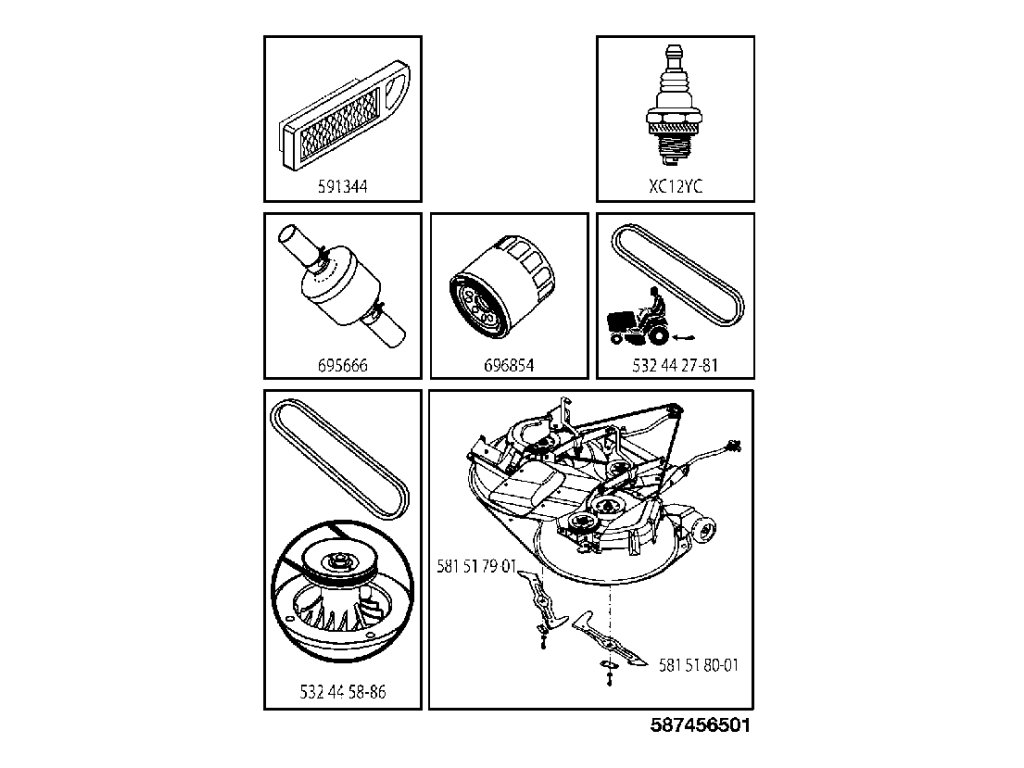 591344

XC12YC

695666

696854

532 44 27-81

532 44 58-86

581 51 79-01

581 51 80-01

587456501