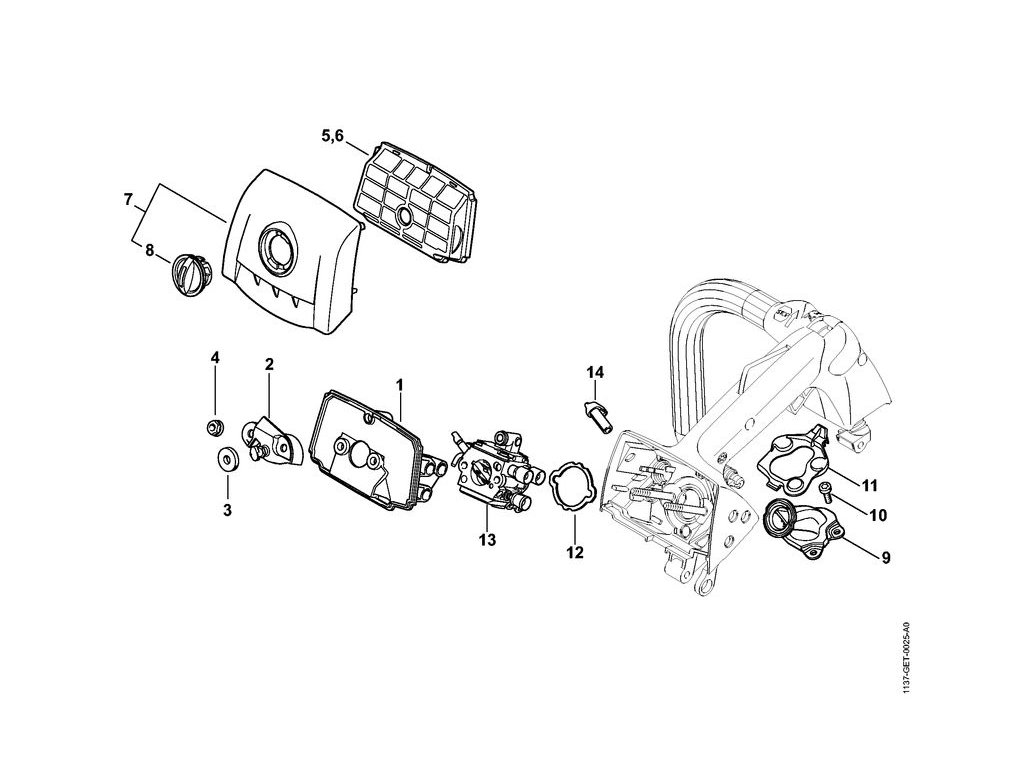 5,6

7

8

4

2

1

14

3

13

12

11

10

9

1137-GET-0025-A0