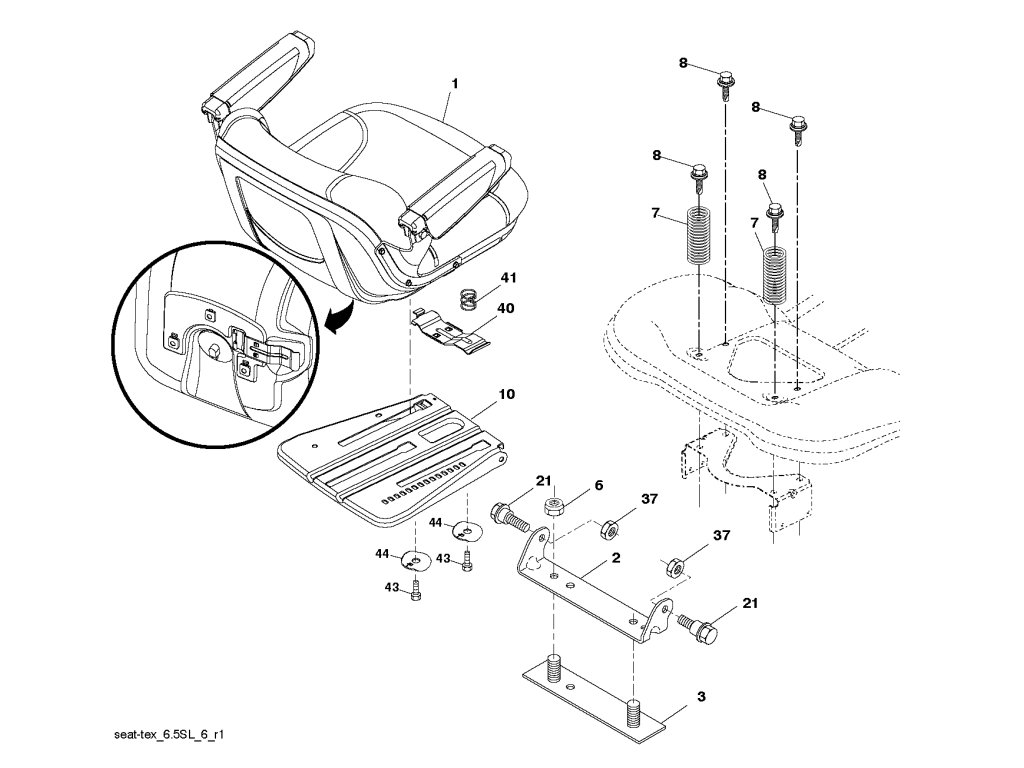 1
8
8
8
8
7
7
41
40
10
21
6
37
44
44
43
43
2
37
21
3
seat-tex_6.5SL_6_r1