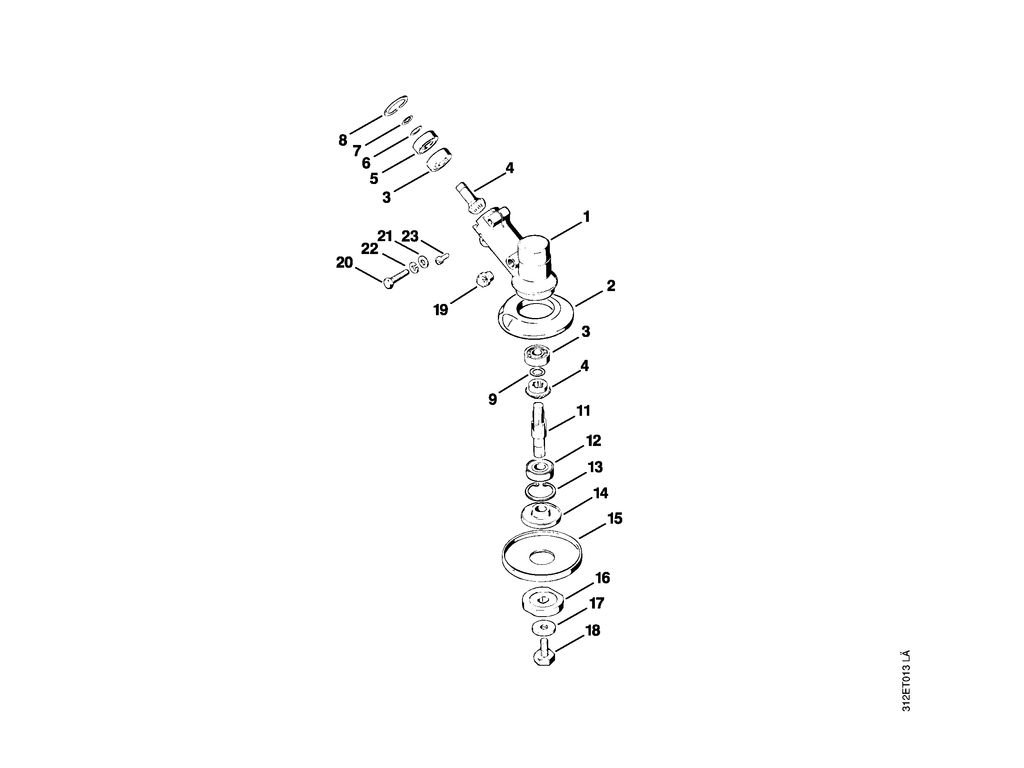 8
7
6
5
3
4
1
21
23
22
20
19
2
3
4
9
11
12
13
14
15
16
17
18
312ET013 LÄ