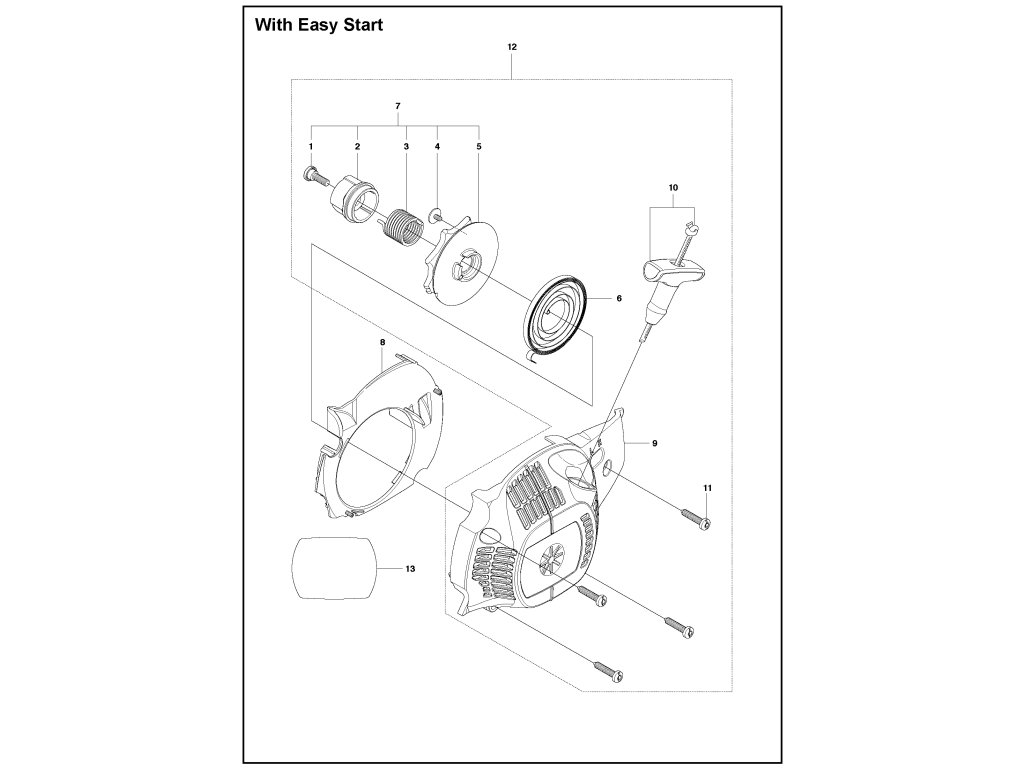 With Easy Start

12

7

1 2 3 4 5

10

6

8

9

11

13