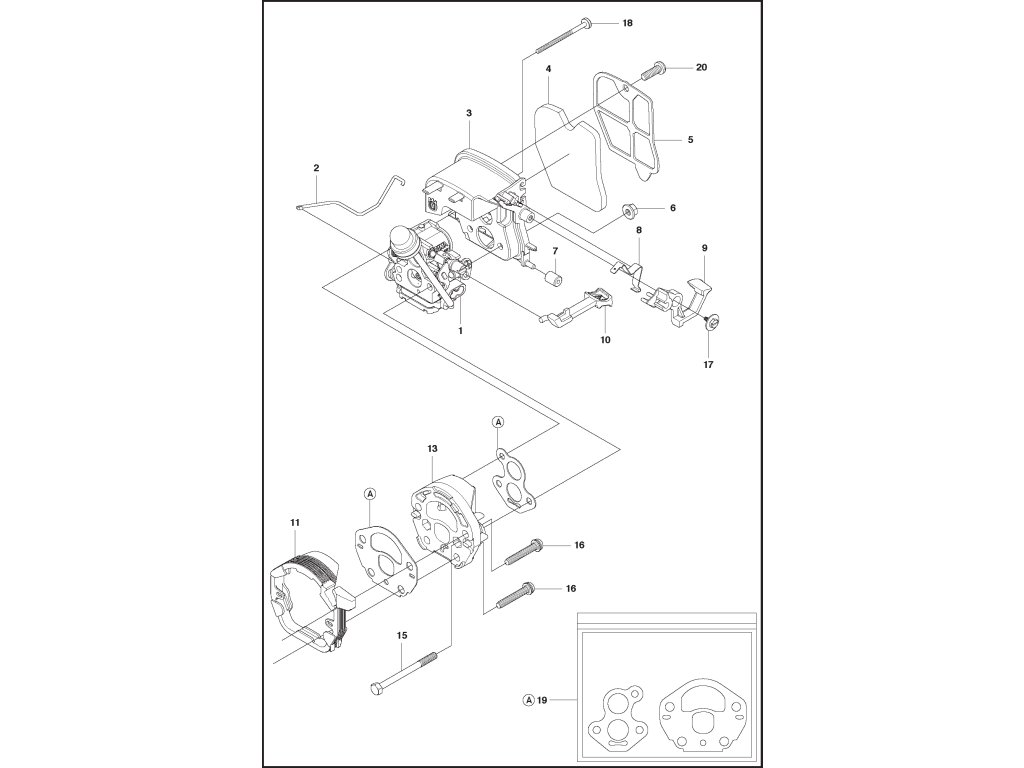 18
20
4
3
5
2
6
8
9
7
1
10
17
A
13
A
11
16
16
15
A 19