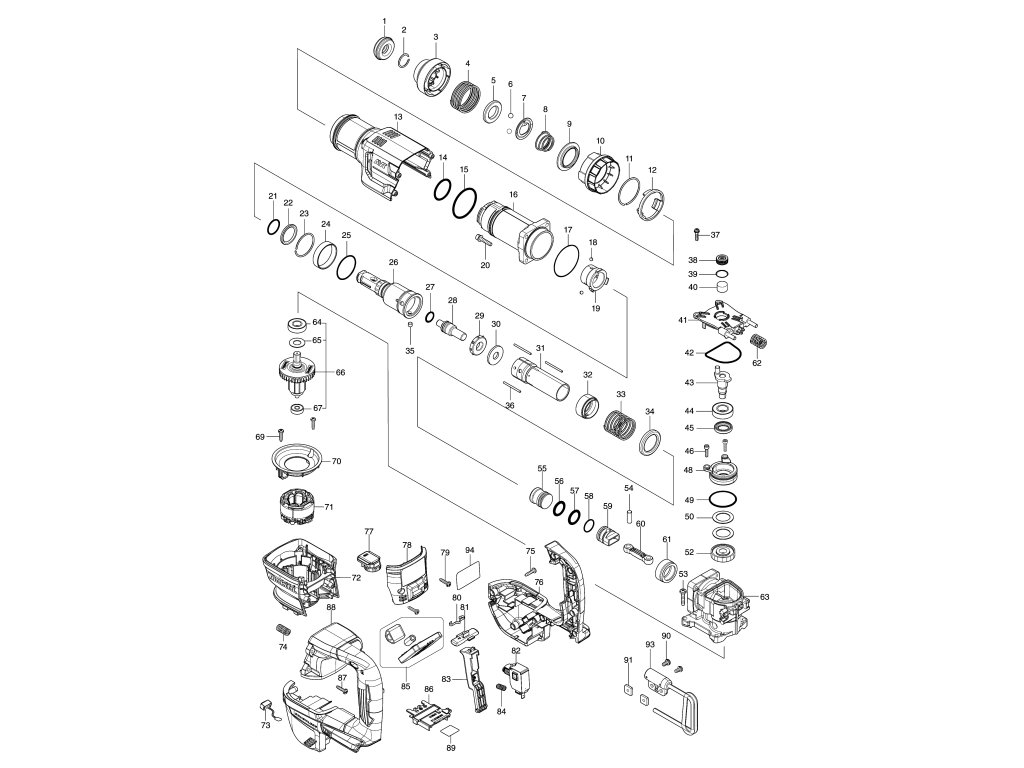 1
2
3
4
5
6
7
8
9
10
11
12
13
14
15
16
17
18
19
20
21
22
23
24
25
26
27
28
29
30
31
32
33
34
35
36
37
38
39
40
41
42
43
44
45
46
48
49
50
52
53
54
55
56
57
58
59
60
61
62
63
64
65
66
67
69
70
71
72
73
74
75
76
77
78
79
80
81
82
83
84
85
86
87
88
89
90
91
93
94