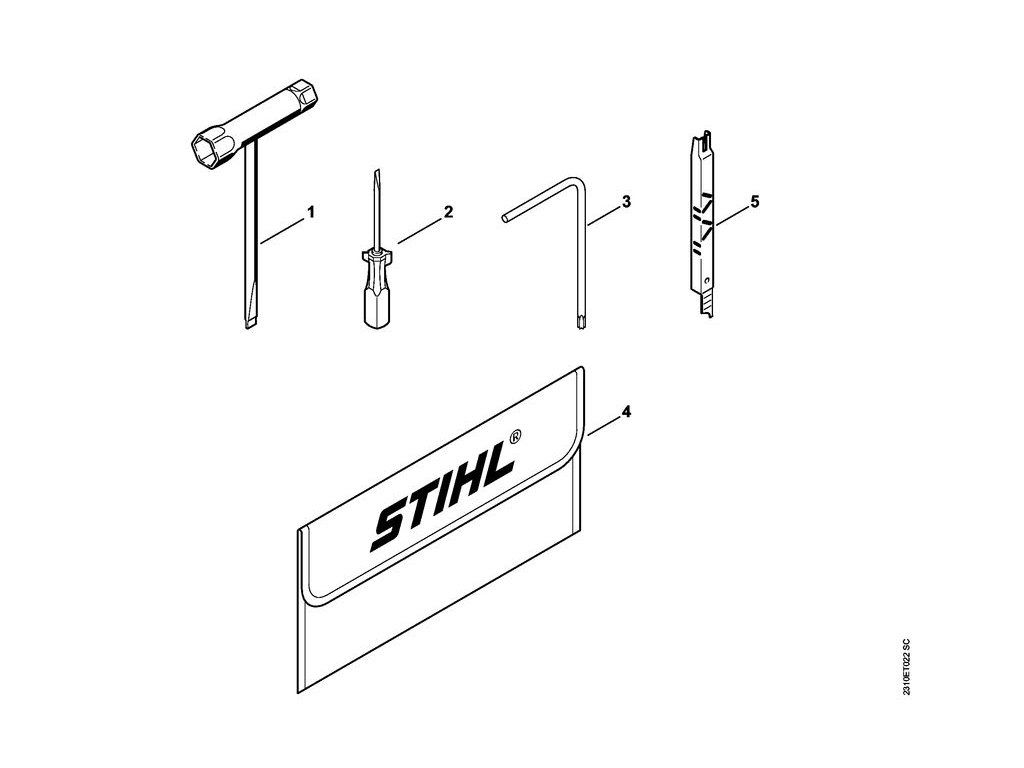 1
2
3
5
4
STIHL®
2310ET022 SC