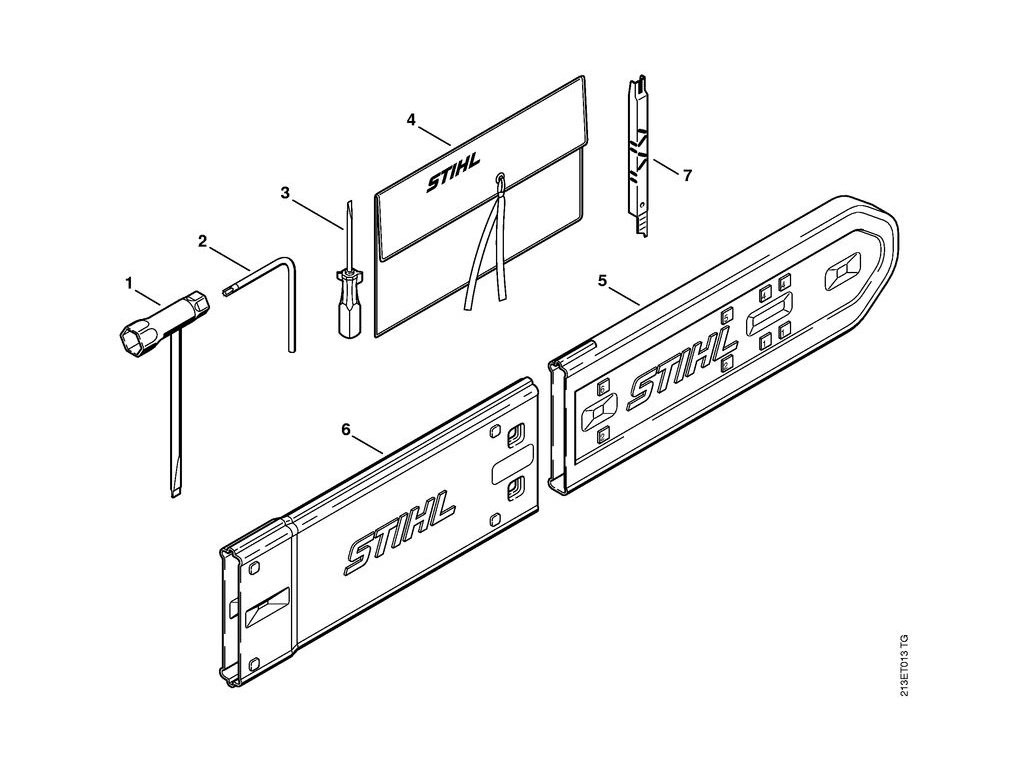 4
STIHL
7
3
2
1
5
STIHL
6
STIHL
213ET013 TG