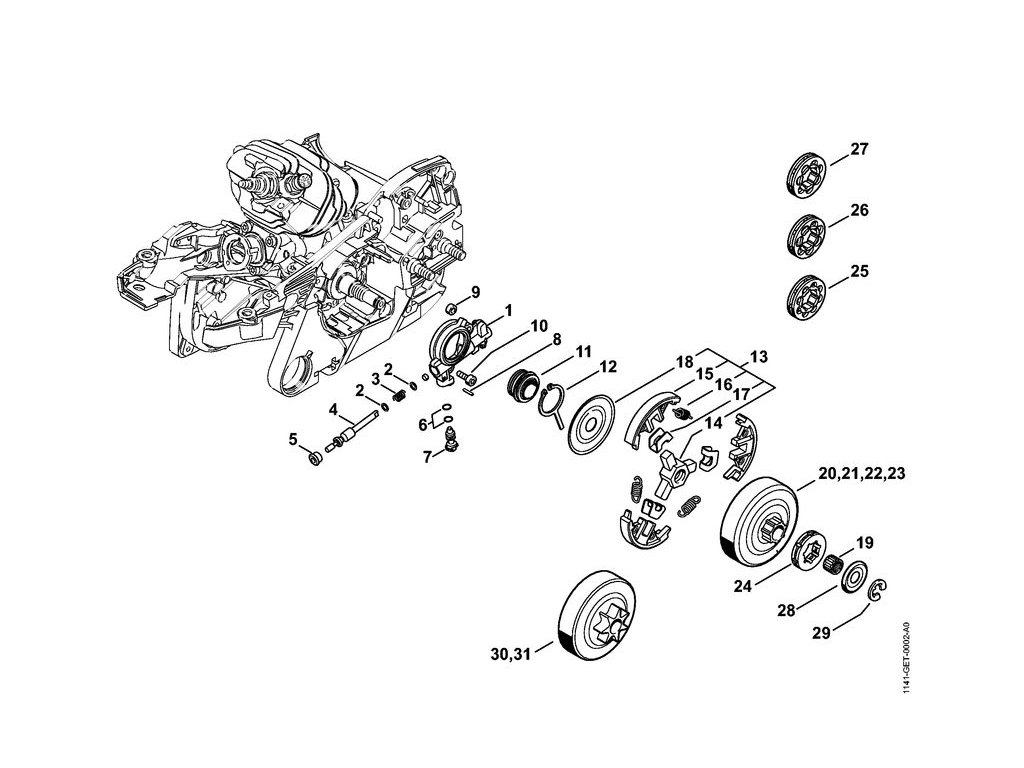 27
26
25
9
1
10
8
11
12
18
13
15
16
17
14
2
3
2
4
6
5
7
20,21,22,23
19
24
28
29
30,31
1141-GET-0002-A0