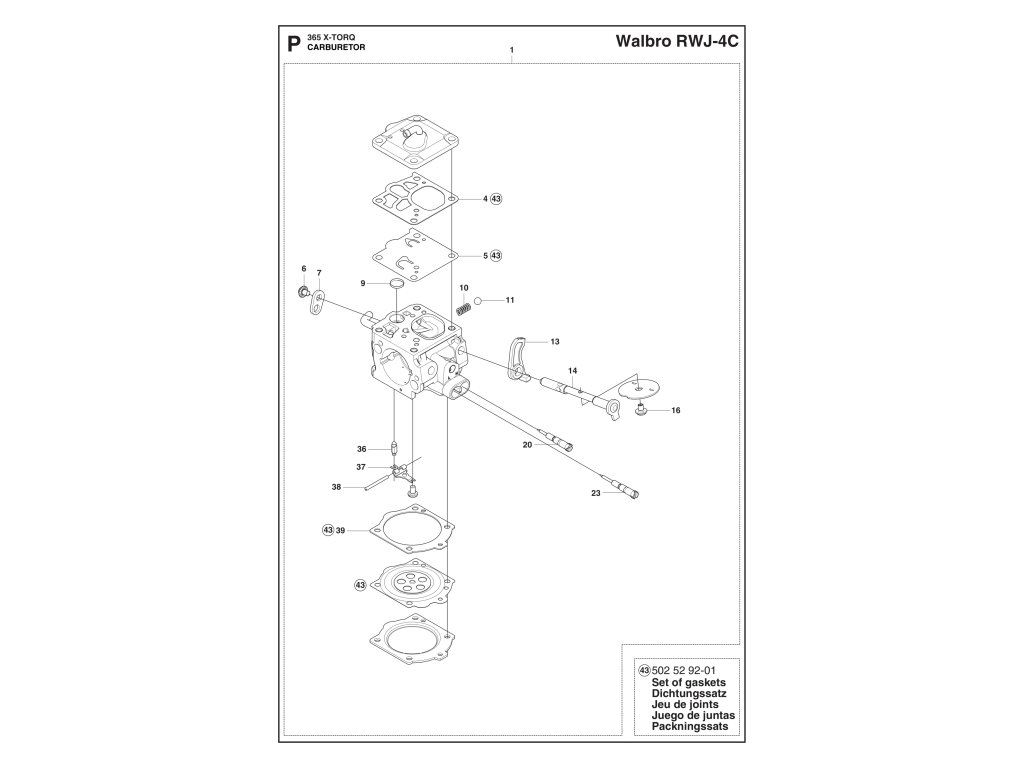 P 365 X-TORQ CARBURETOR

Walbro RWJ-4C

1

4 43

5 43

6

7

9

10

11

13

14

16

20

23

36

37

38

43 39

43

43 502 52 92-01
Set of gaskets
Dichtungssatz
Jeu de joints
Juego de juntas
Packningssats