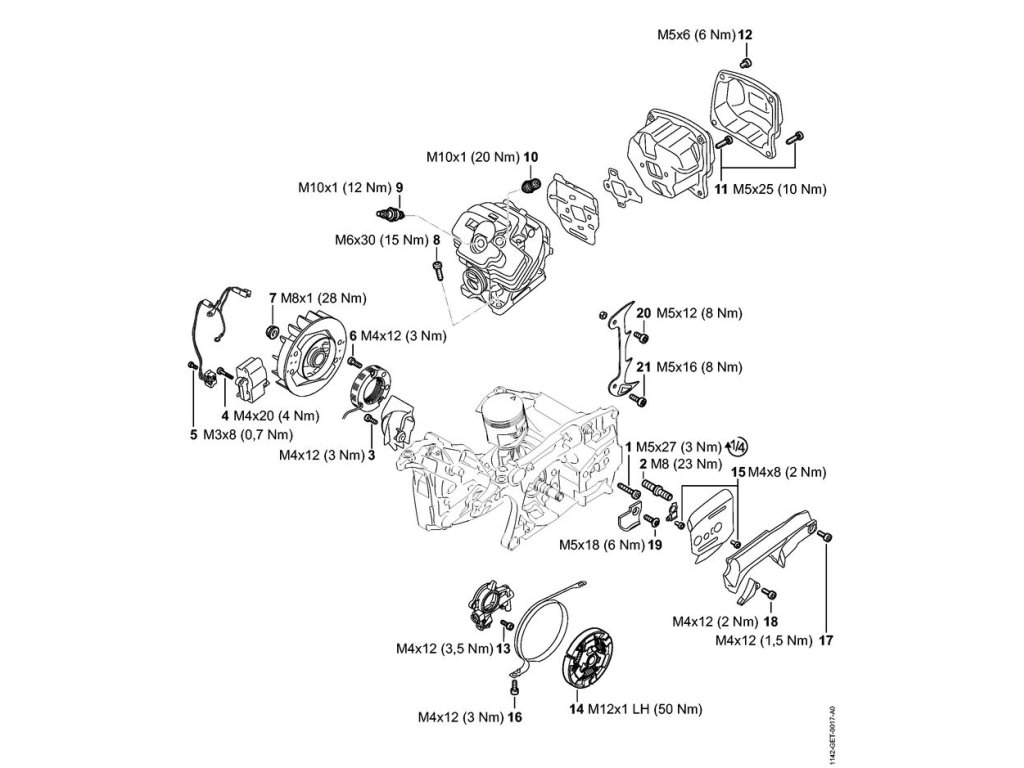 M5x6 (6 Nm) 12

M10x1 (20 Nm) 10

M10x1 (12 Nm) 9

11 M5x25 (10 Nm)

M6x30 (15 Nm) 8

7 M8x1 (28 Nm)

6 M4x12 (3 Nm)

20 M5x12 (8 Nm)

21 M5x16 (8 Nm)

4 M4x20 (4 Nm)

5 M3x8 (0,7 Nm)

M4x12 (3 Nm) 3

1 M5x27 (3 Nm) 1/4

2 M8 (23 Nm)

15 M4x8 (2 Nm)

M5x18 (6 Nm) 19

M4x12 (2 Nm) 18

M4x12 (1,5 Nm) 17

M4x12 (3,5 Nm) 13

M4x12 (3 Nm) 16

14 M12x1 LH (50 Nm)

1142-GET-0017-A0