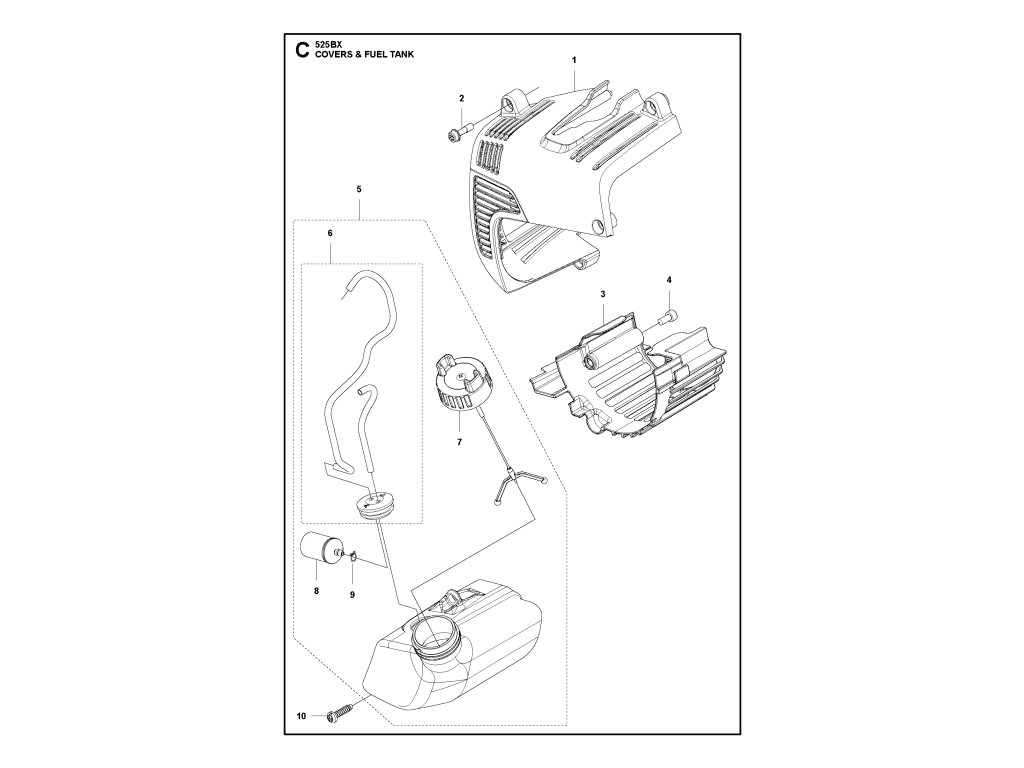 C 525BX
COVERS & FUEL TANK

1
2
5
6
4
3
7
8
9
10