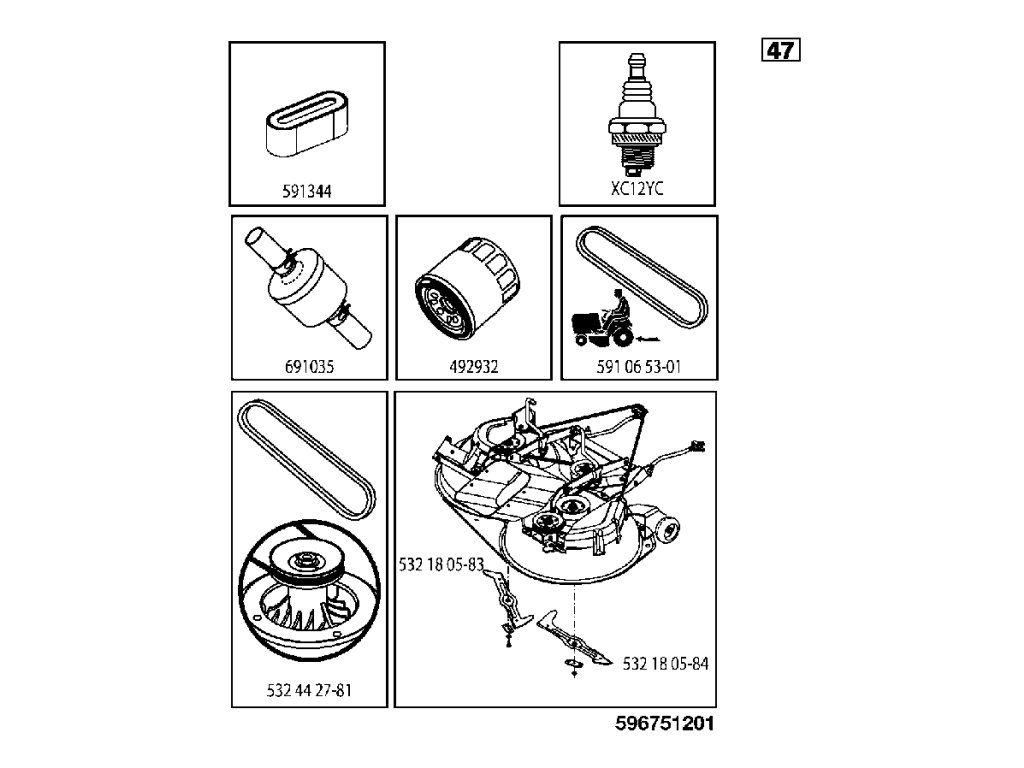 47

591344

XC12YC

691035

492932

591 06 53-01

532 18 05-83

532 18 05-84

532 44 27-81

596751201