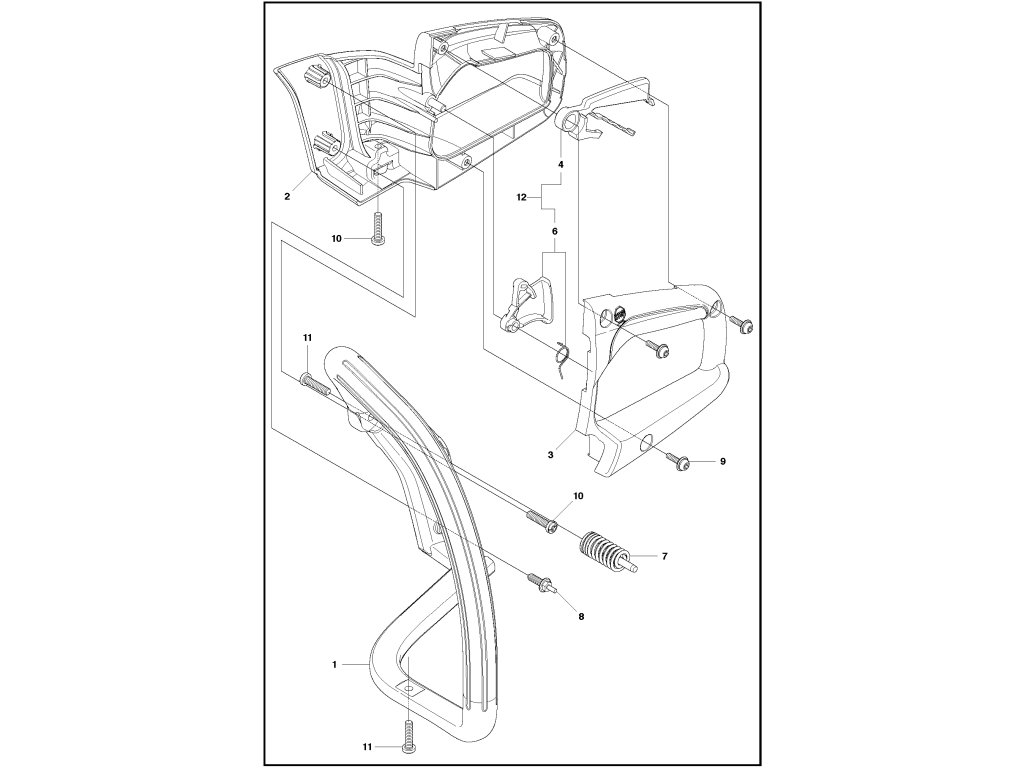 2
4
12
6
10
11
3
9
10
7
8
1
11