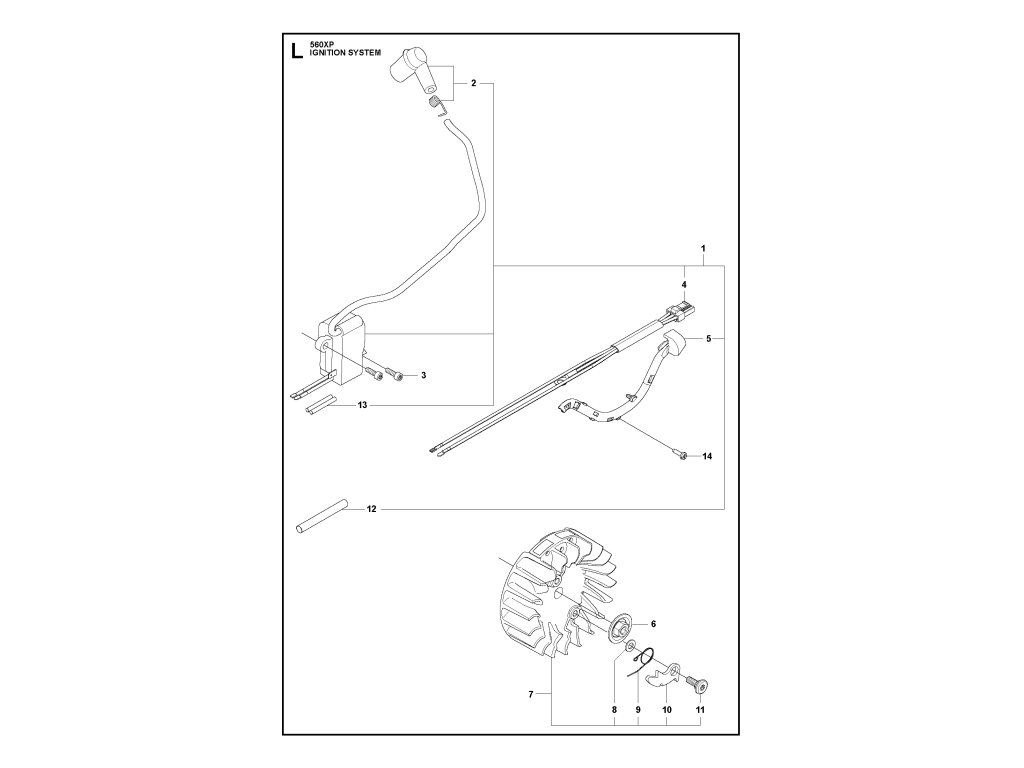 L 560XP
IGNITION SYSTEM

2

1

4

5

3

13

14

12

6

7

8

9

10

11