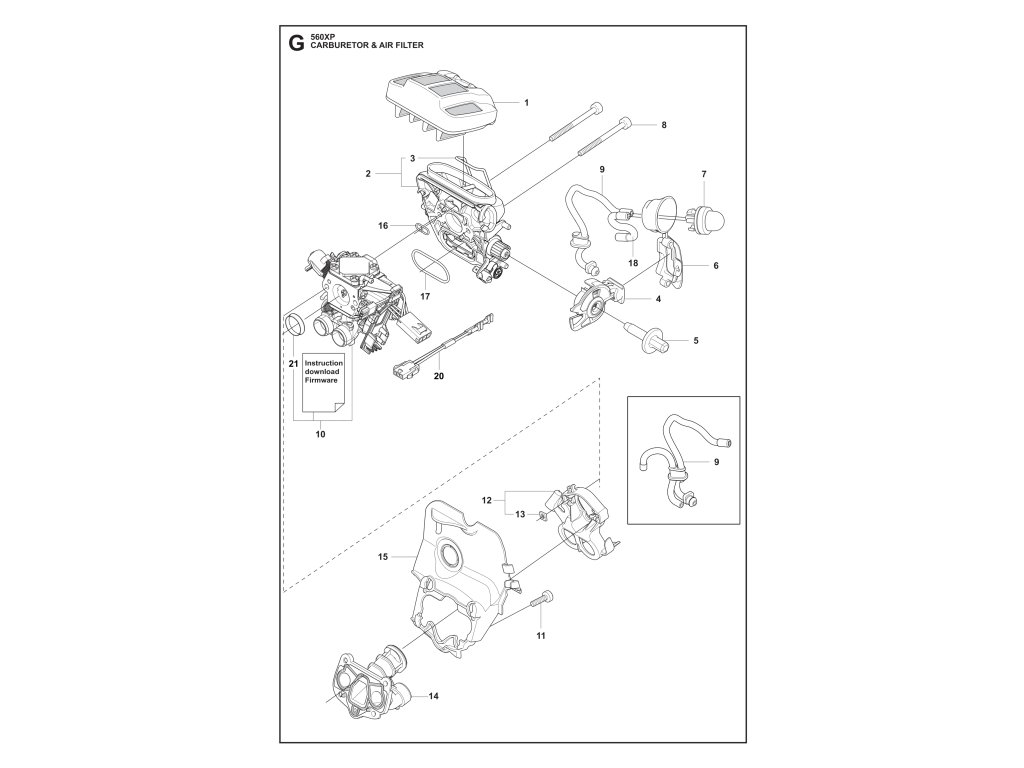 G 560XP
CARBURETOR & AIR FILTER

1
8
3
2
9
7
16
18
6
17
4
5
21
Instruction download Firmware
20
10
9
12
13
15
11
14