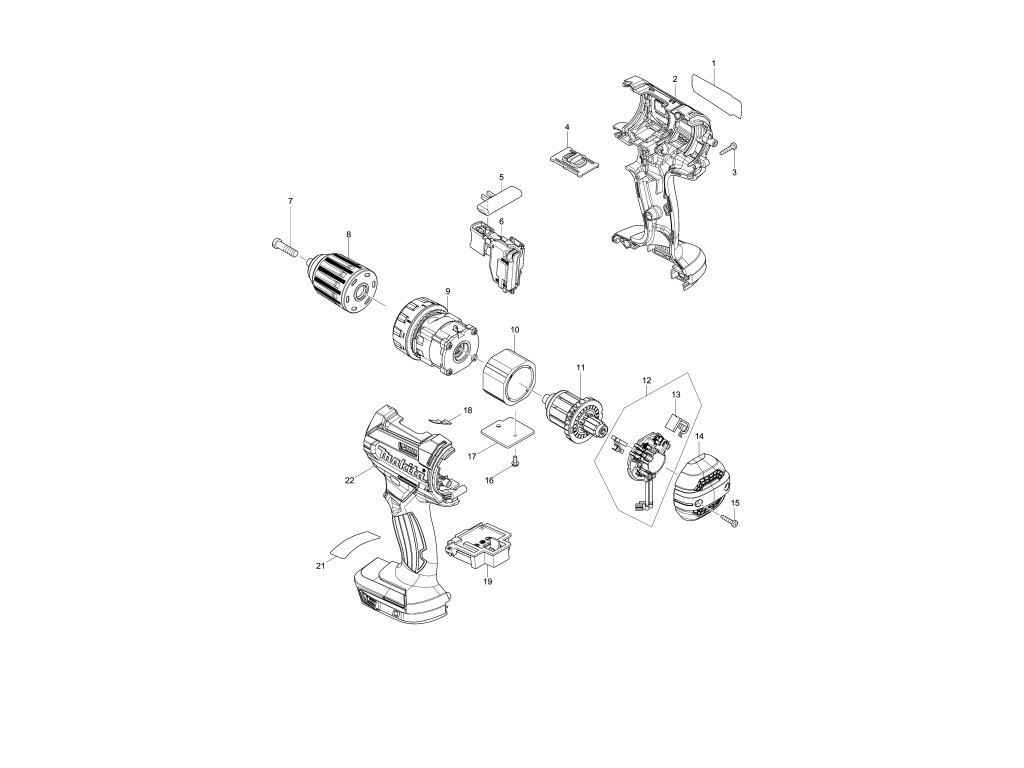 1
2
3
4
5
6
7
8
9
10
11
12
13
14
15
18
17
16
22
makita
21
19