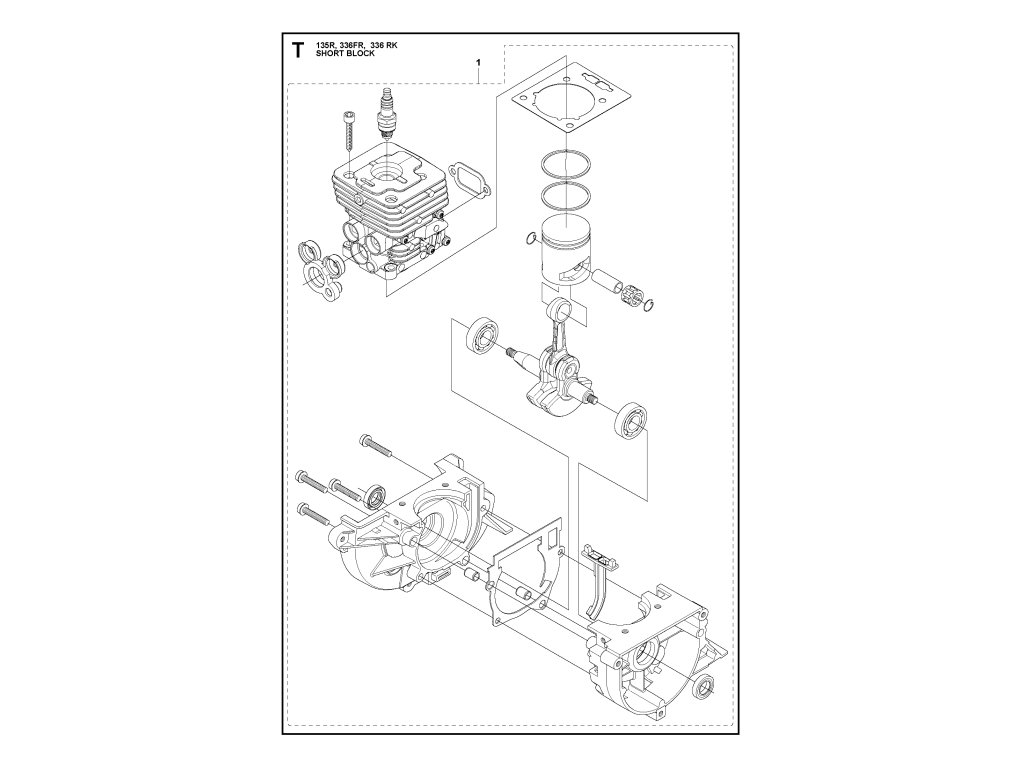 T
135R, 336FR, 336 RK
SHORT BLOCK

1