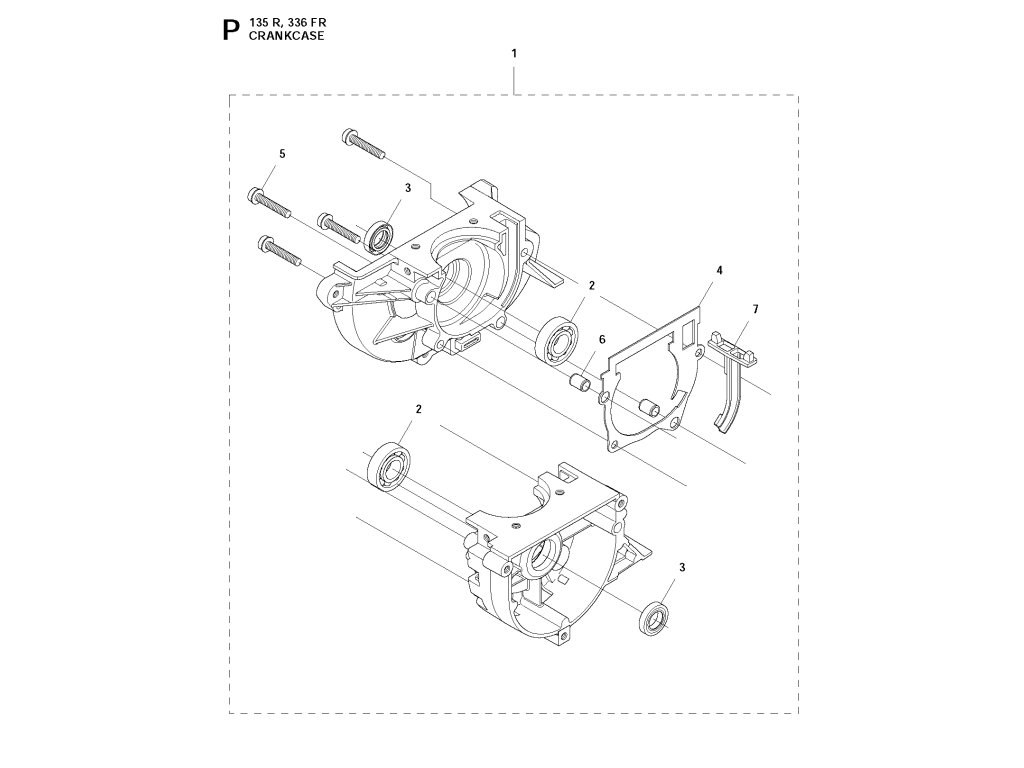 P 135 R, 336 FR
CRANKCASE

1

5

3

2

4

7

6

2

3