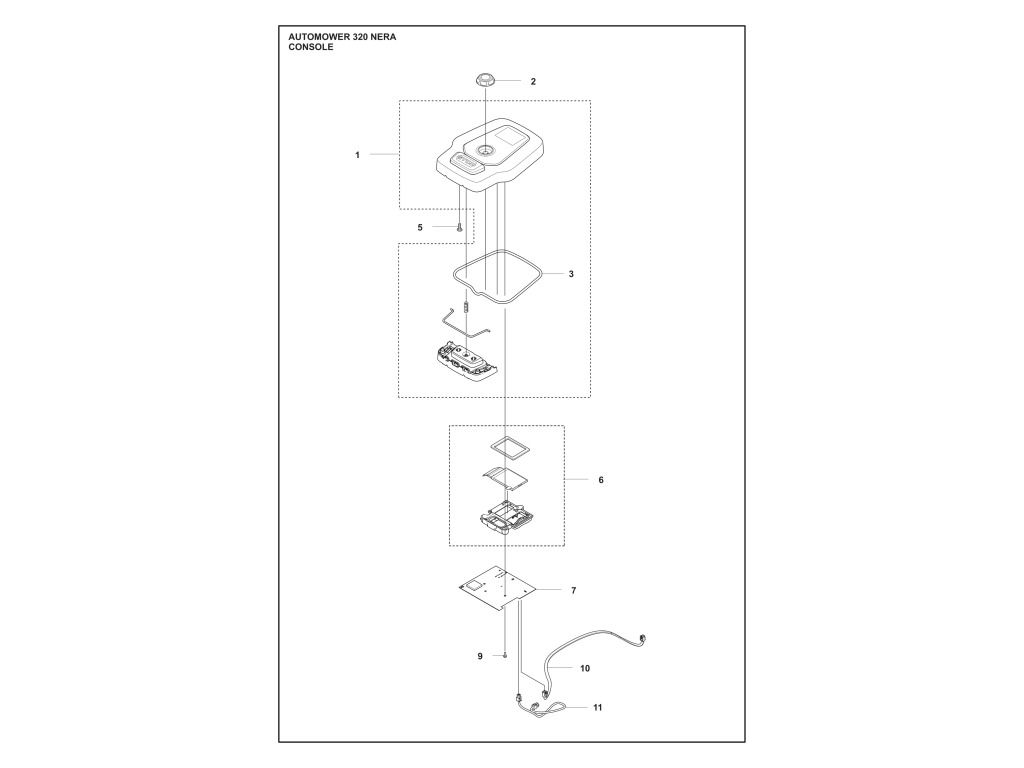 AUTOMOWER 320 NERA
CONSOLE

2
1
5
3
6
7
9
10
11