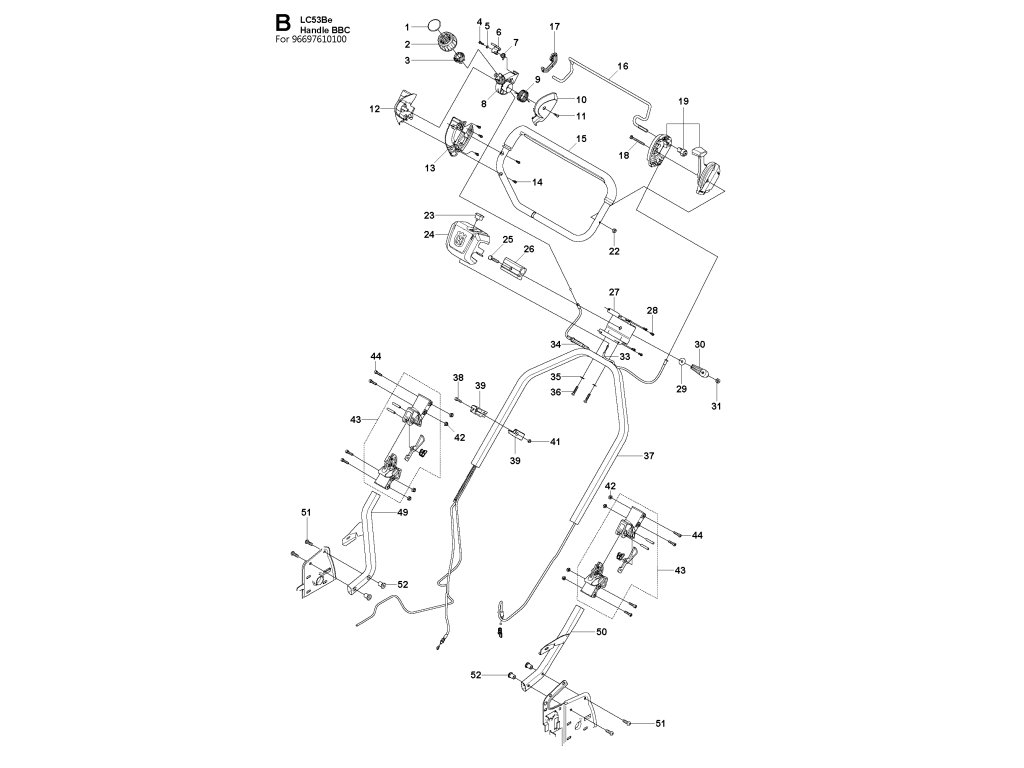 B LC53Be
Handle BBC
For 96697610100

1
2
3
4
5
6
7
8
9
10
11
12
13
14
15
16
17
18
19
22
23
24
25
26
27
28
29
30
31
33
34
35
36
37
38
39
39
41
42
42
43
43
44
44
49
50
51
51
52
52