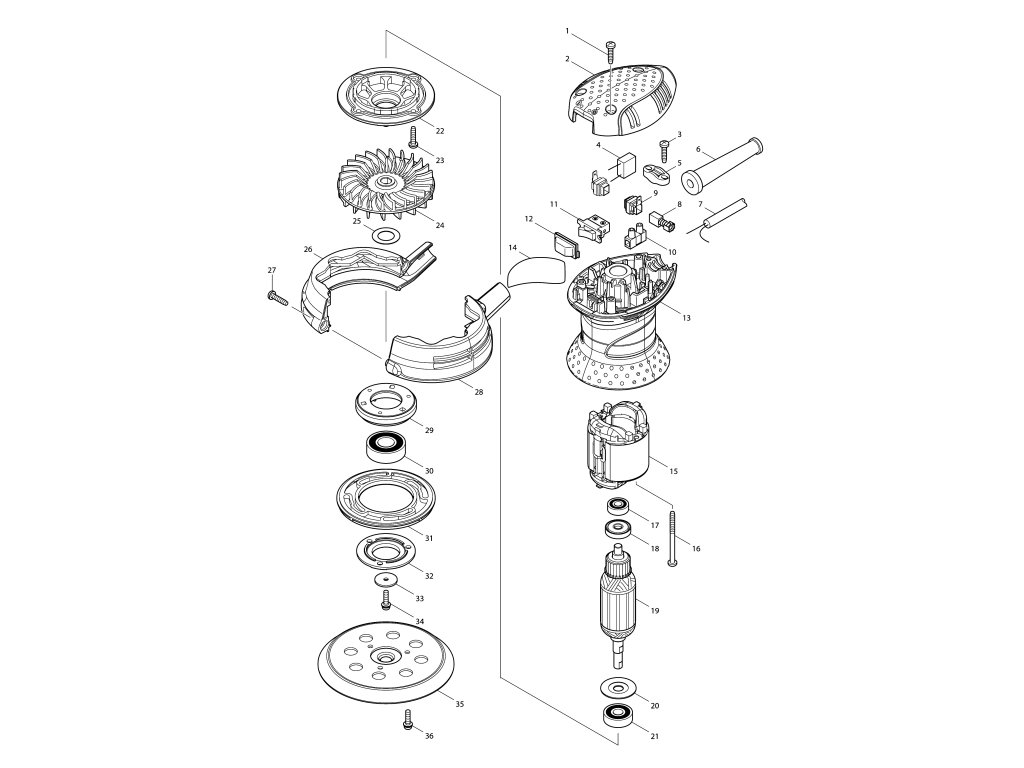 1
2
3
4
5
6
7
8
9
10
11
12
13
14
15
16
17
18
19
20
21
22
23
24
25
26
27
28
29
30
31
32
33
34
35
36