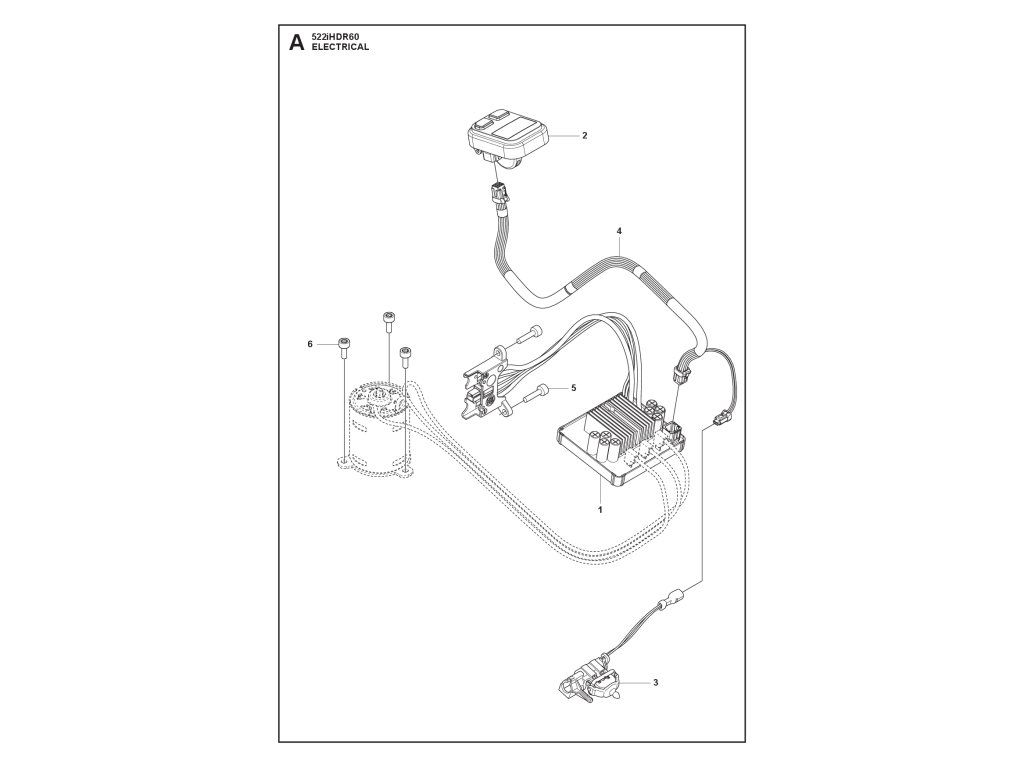 A 522iHDR60
ELECTRICAL

2

4

6

5

1

3