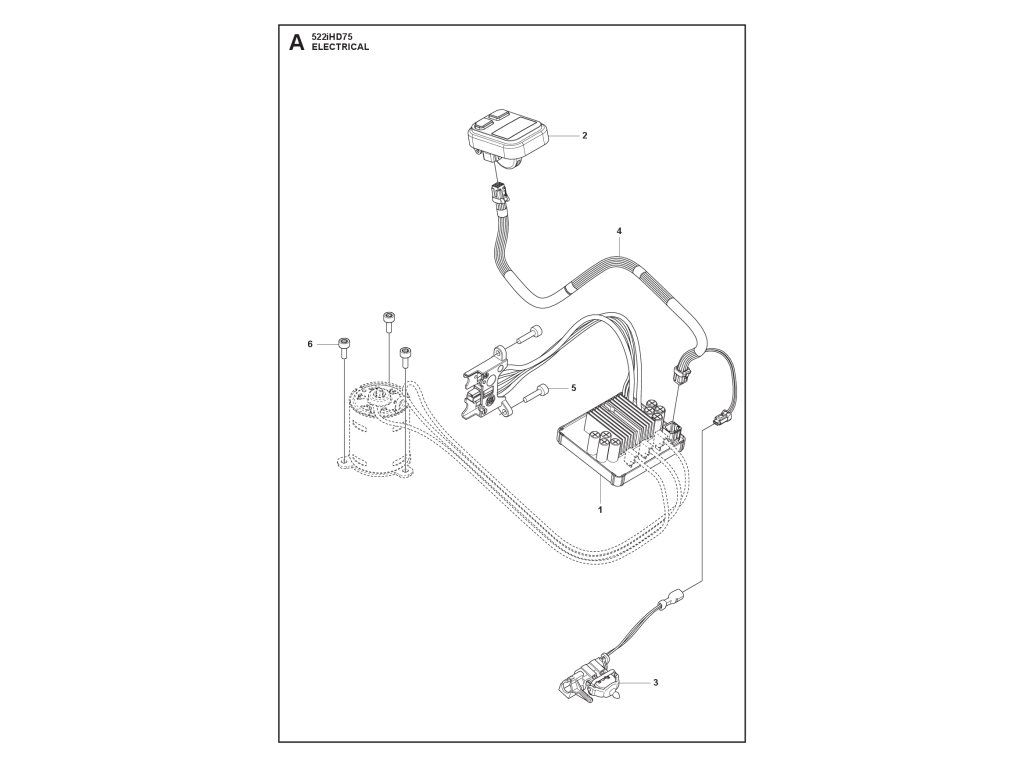 A 522iHD75
ELECTRICAL

2

4

6

5

1

3