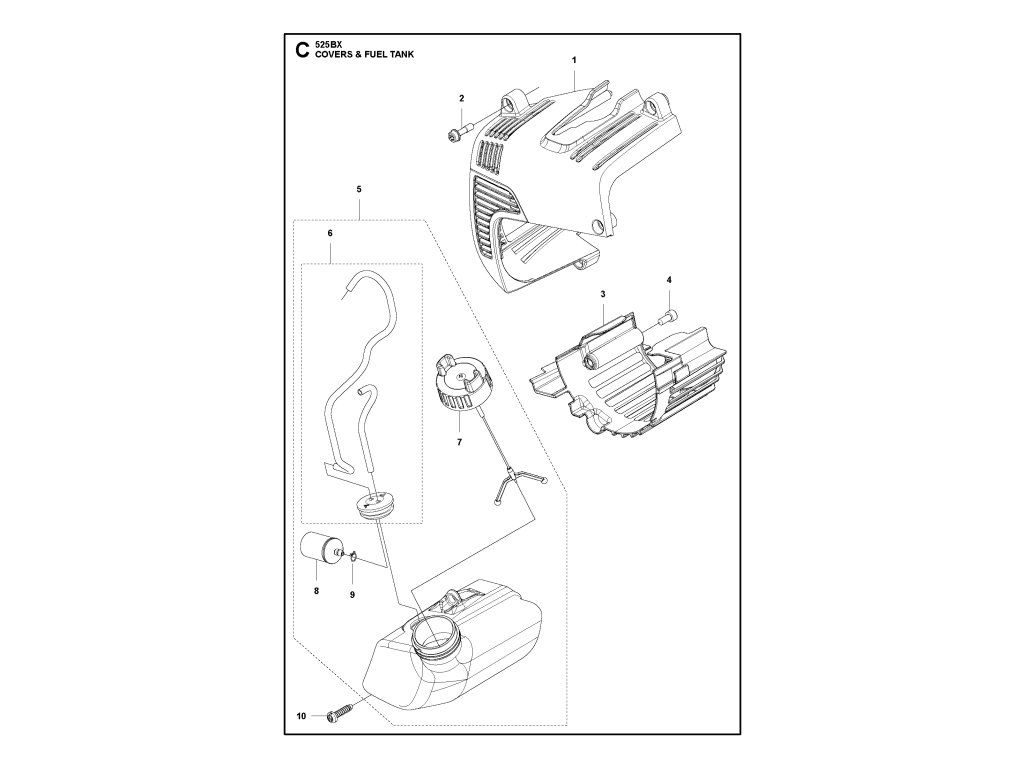 C 525BX
COVERS & FUEL TANK

1
2
5
6
4
3
7
8
9
10