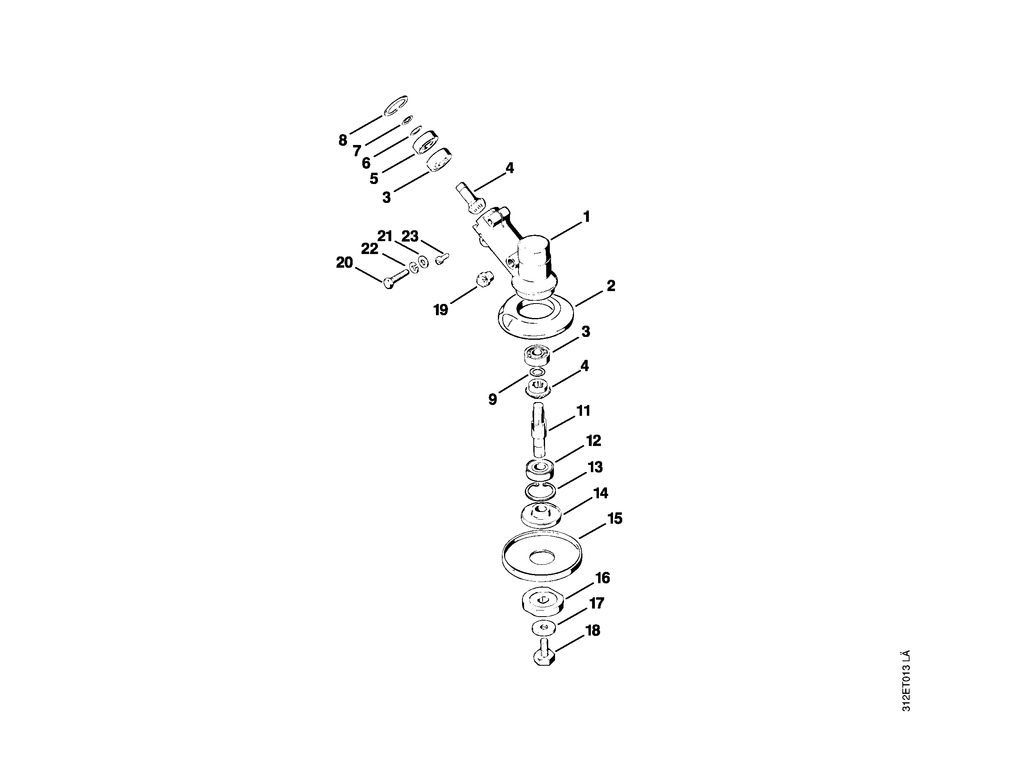 8
7
6
5
3
4
1
21
23
22
20
19
2
3
4
9
11
12
13
14
15
16
17
18
312ET013 LÄ