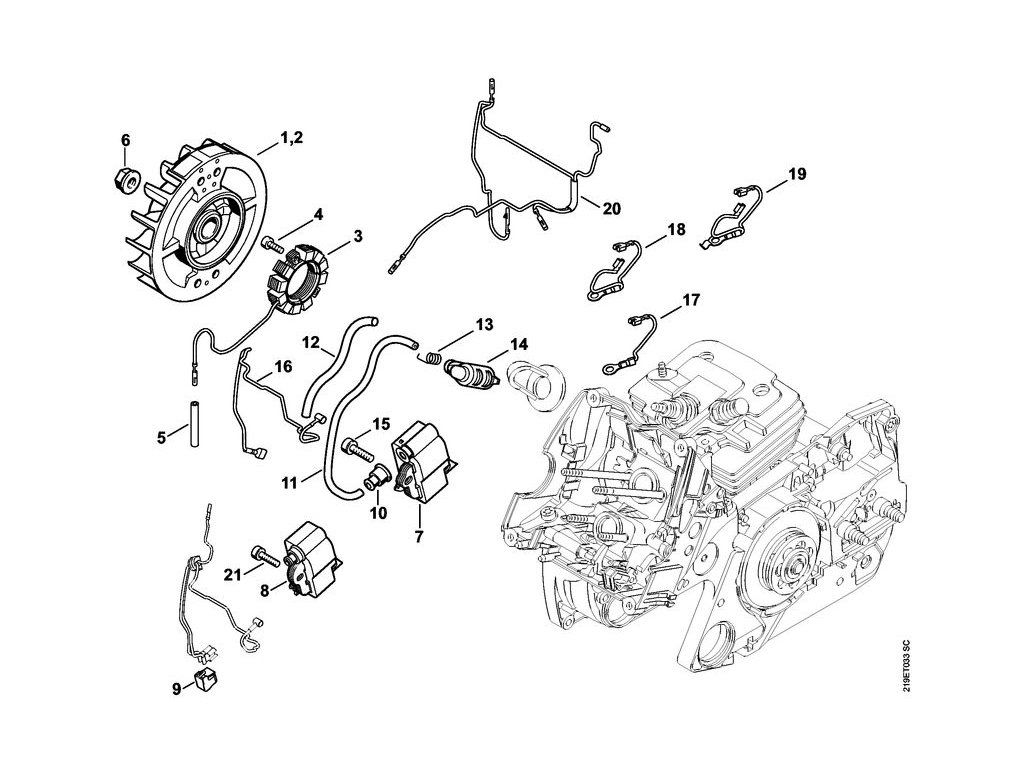 6
1,2
4
3
20
19
18
17
12
13
14
16
5
15
11
10
7
21
8
9
219ET033 SC