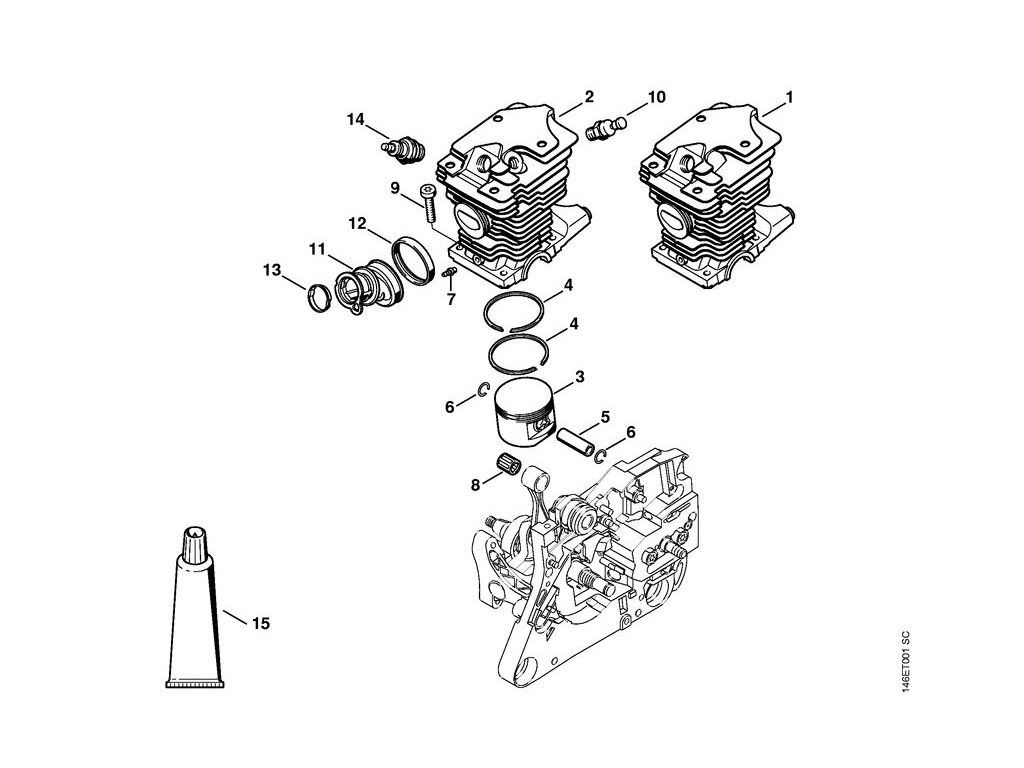 14
2
10
1
9
12
11
13
7
4
4
3
6
5
6
8
15
146ET001 SC