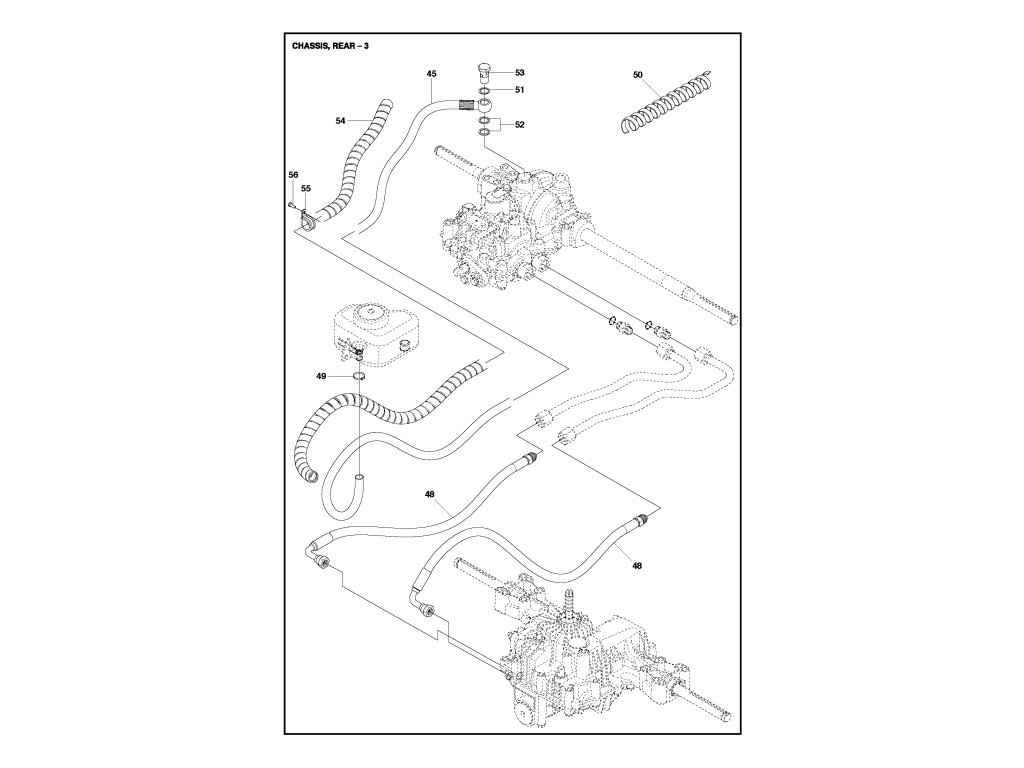 CHASSIS, REAR – 3

45
53
51
52
50
54
56
55
49
48
48