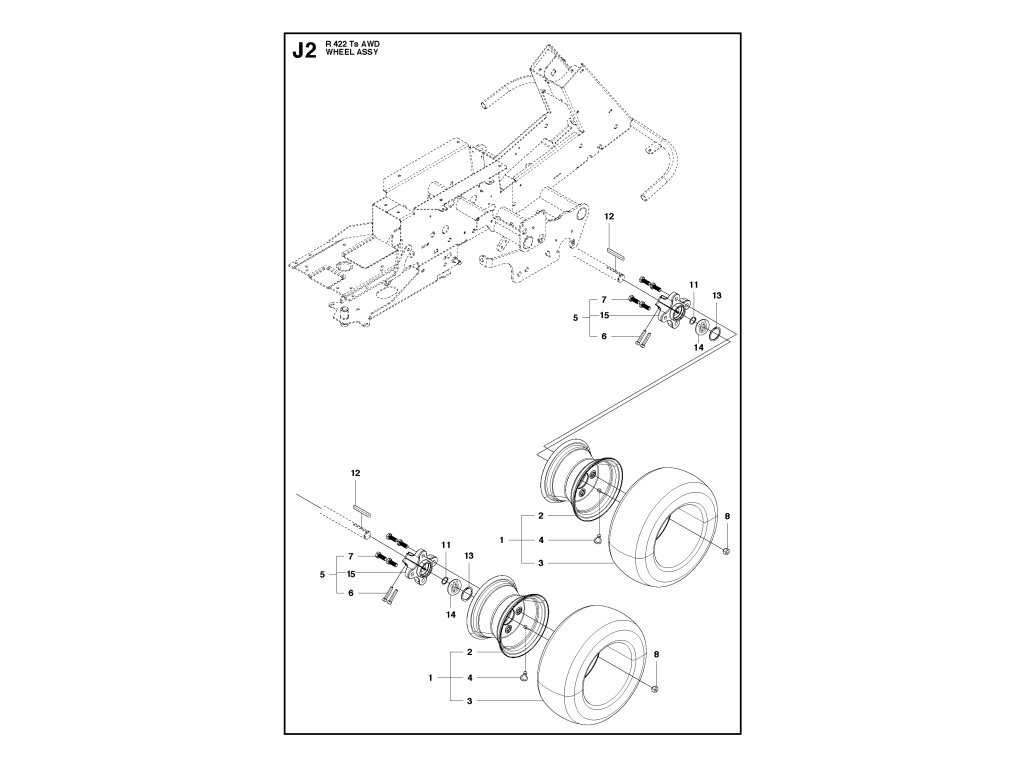 J2 R 422 Ts AWD
WHEEL ASSY

12
11
13
7
5
15
6
14

12
2
1
4
3
8
11
13
7
5
15
6
14
2
1
4
3
8