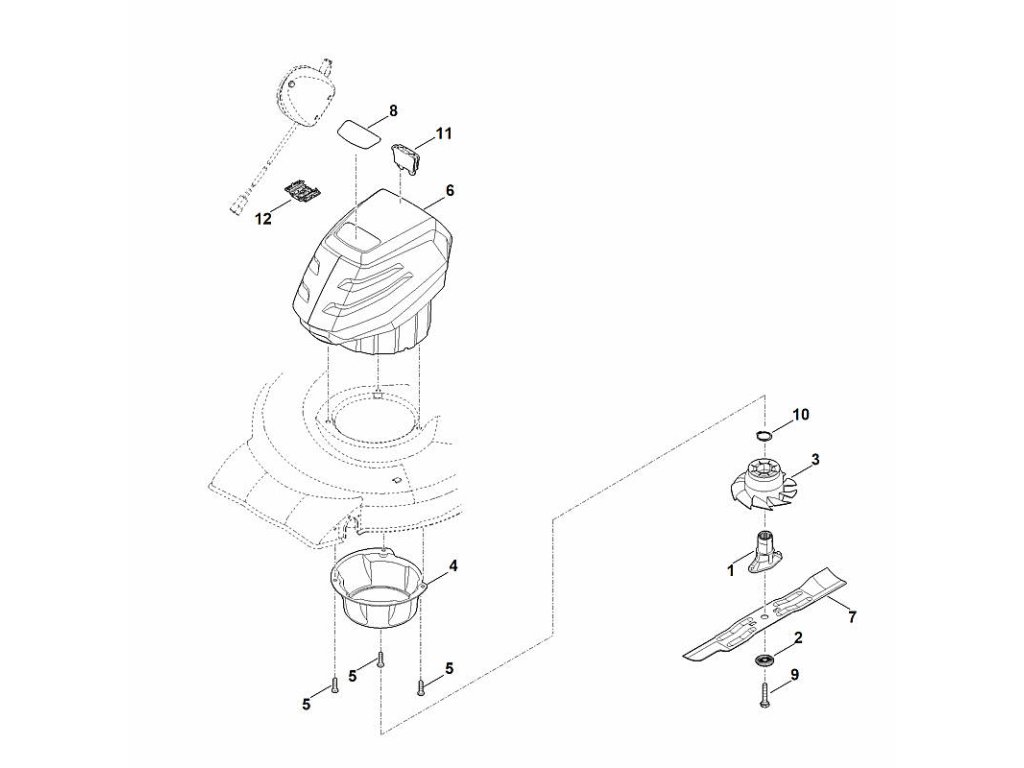 8
11
12
6
10
3
4
1
7
2
5
5
5
9