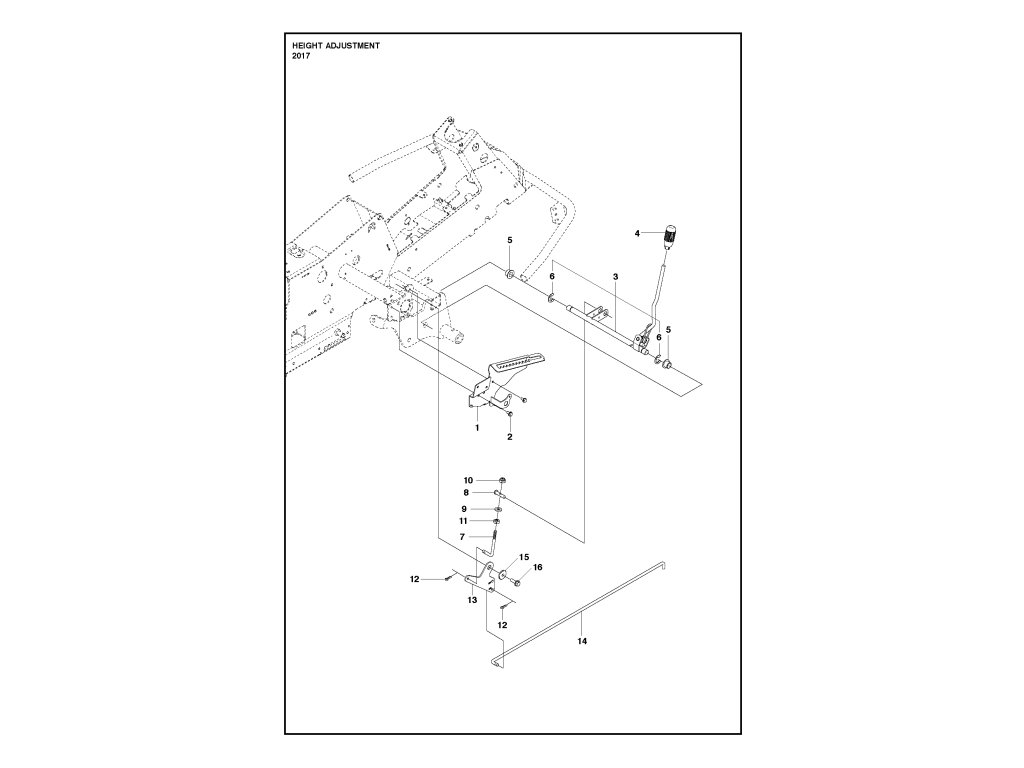 HEIGHT ADJUSTMENT
2017

4
5
3
6
6
5
1
2
10
8
9
11
7
15
16
12
13
12
14