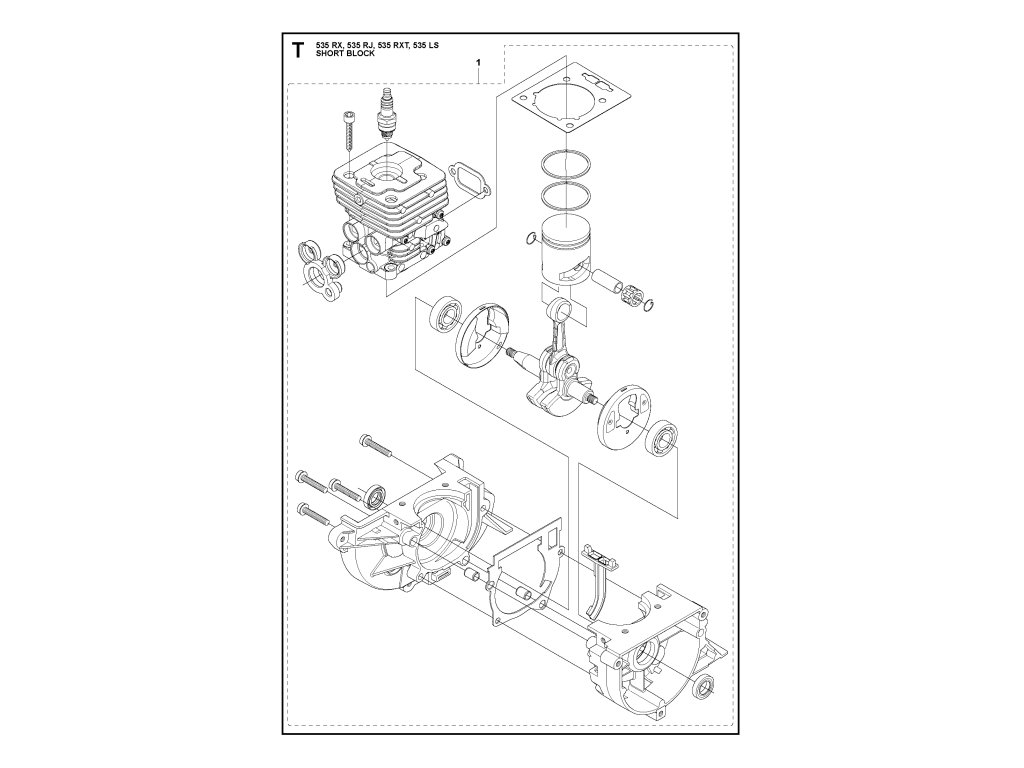 T 535 RX, 535 RJ, 535 RXT, 535 LS
SHORT BLOCK

1