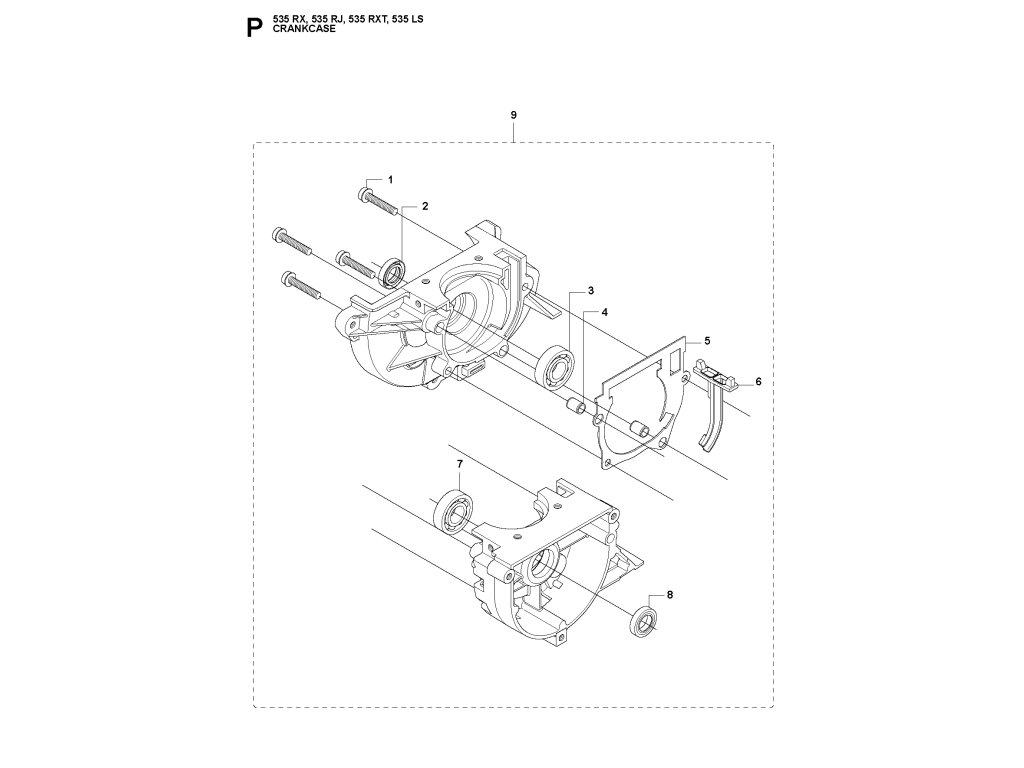 P 535 RX, 535 RJ, 535 RXT, 535 LS
CRANKCASE

9

1

2

3

4

5

6

7

8