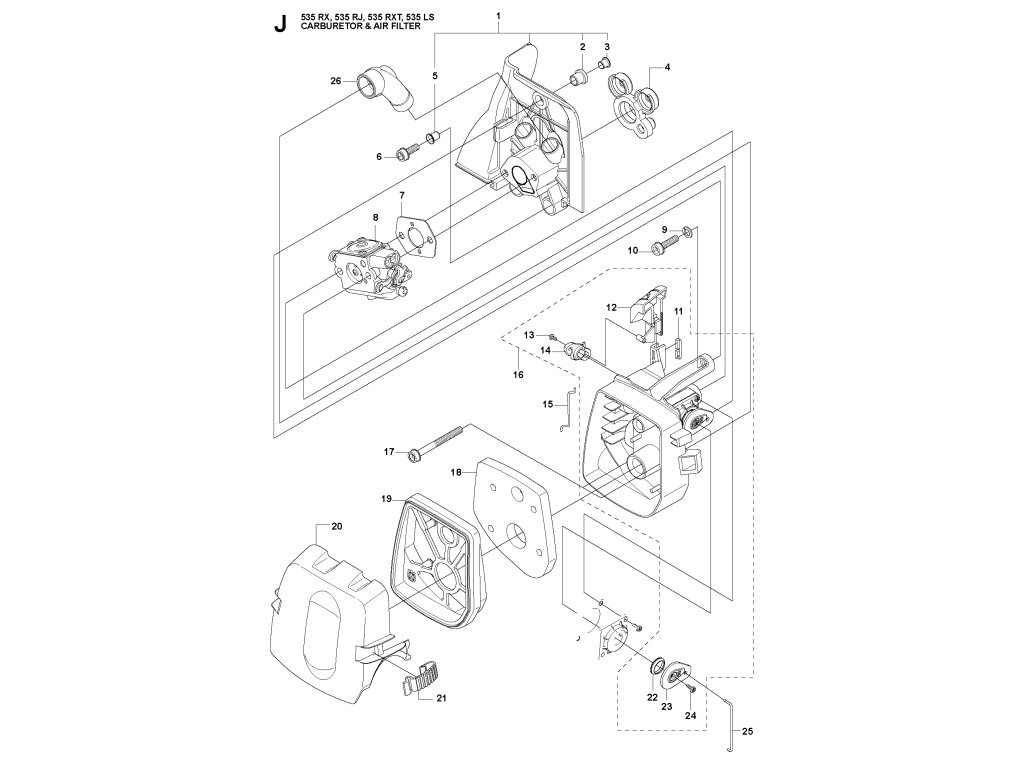 J
535 RX, 535 RJ, 535 RXT, 535 LS
CARBURETOR & AIR FILTER

1
2
3
4
5
26
6
7
8
9
10
12
11
13
14
16
15
17
18
19
20
21
22
23
24
25