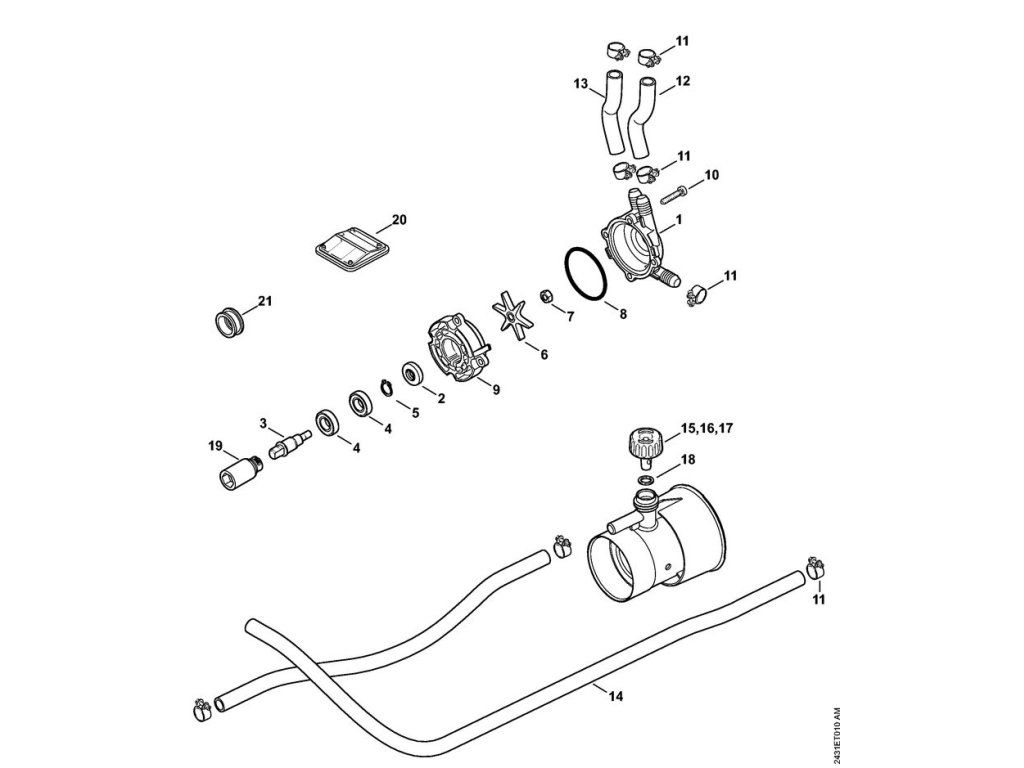 11
13
12
11
10
20
1
11
21
7
8
6
9
2
5
4
3
4
19
15,16,17
18
11
14
2431ET010 AM