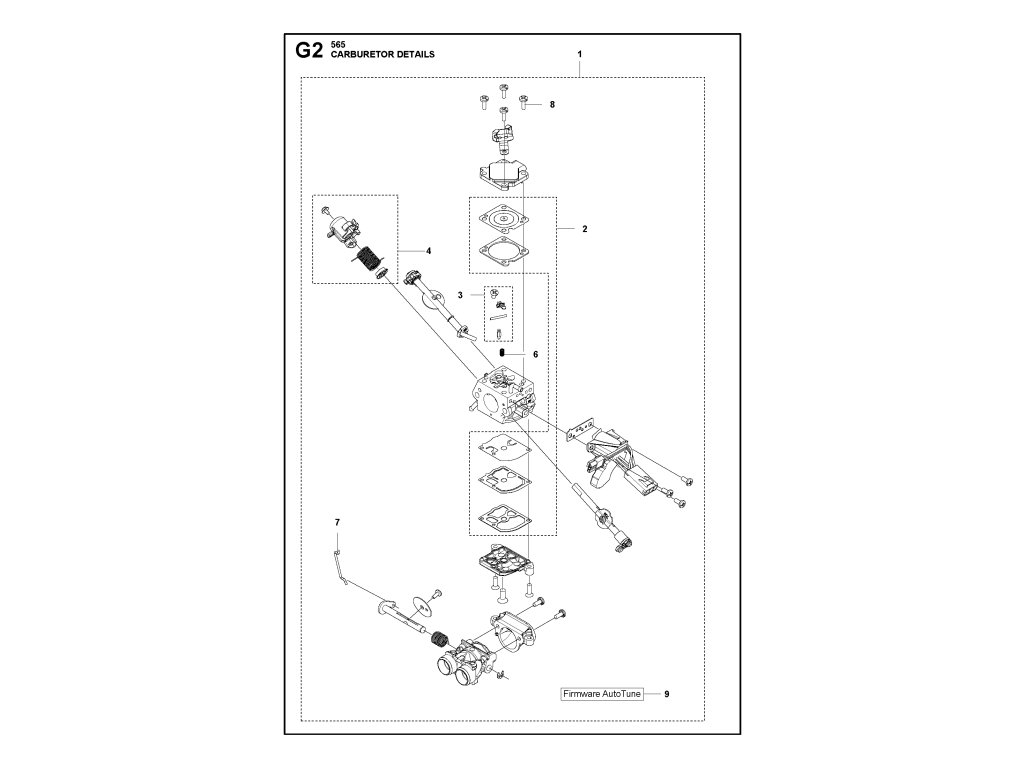 G2 565
CARBURETOR DETAILS

1

8

2

4

3

6

7

Firmware AutoTune

9