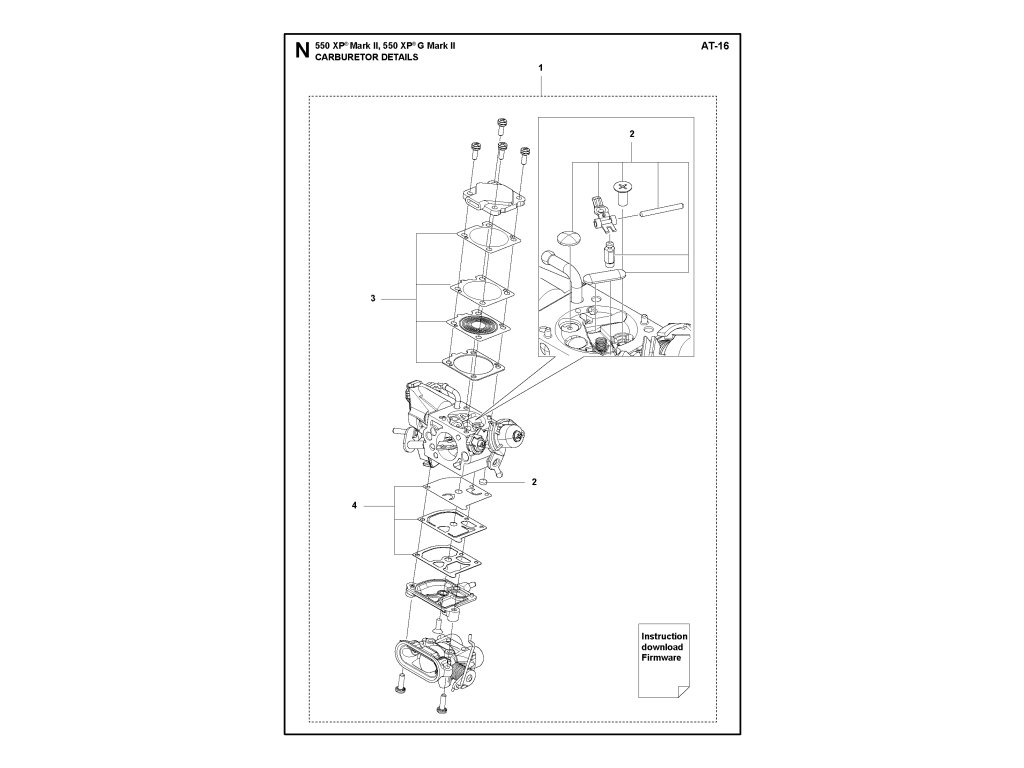 N 550 XP® Mark II, 550 XP® G Mark II
CARBURETOR DETAILS

AT-16

1

2

3

2

4

Instruction
download
Firmware