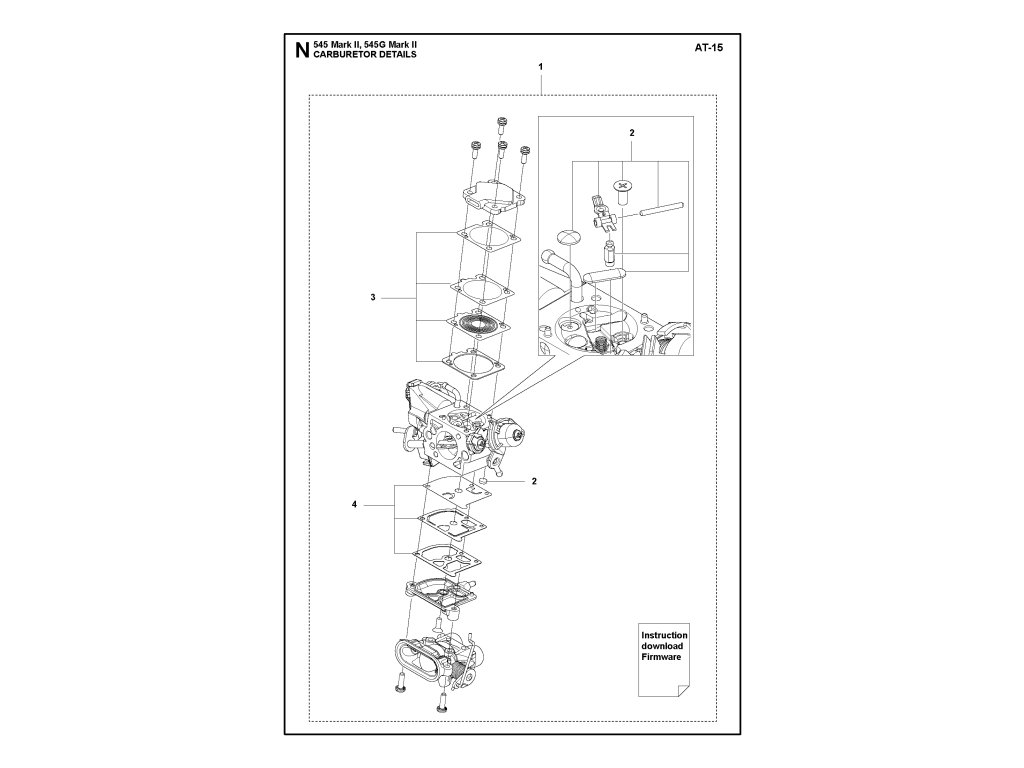 N 545 Mark II, 545G Mark II
CARBURETOR DETAILS

AT-15

1

2

3

2

4

Instruction download Firmware