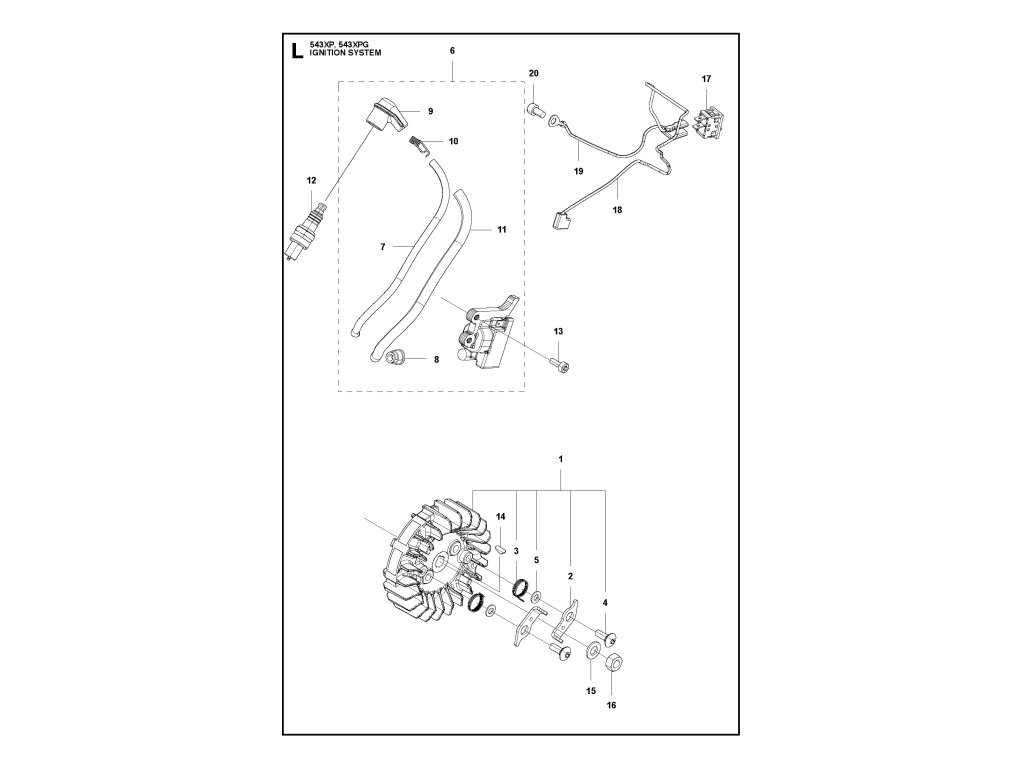 L 543XP, 543XPG
IGNITION SYSTEM

6
20
17
9
10
19
12
18
7
11
13
8

1
14
3
5
2
4
15
16