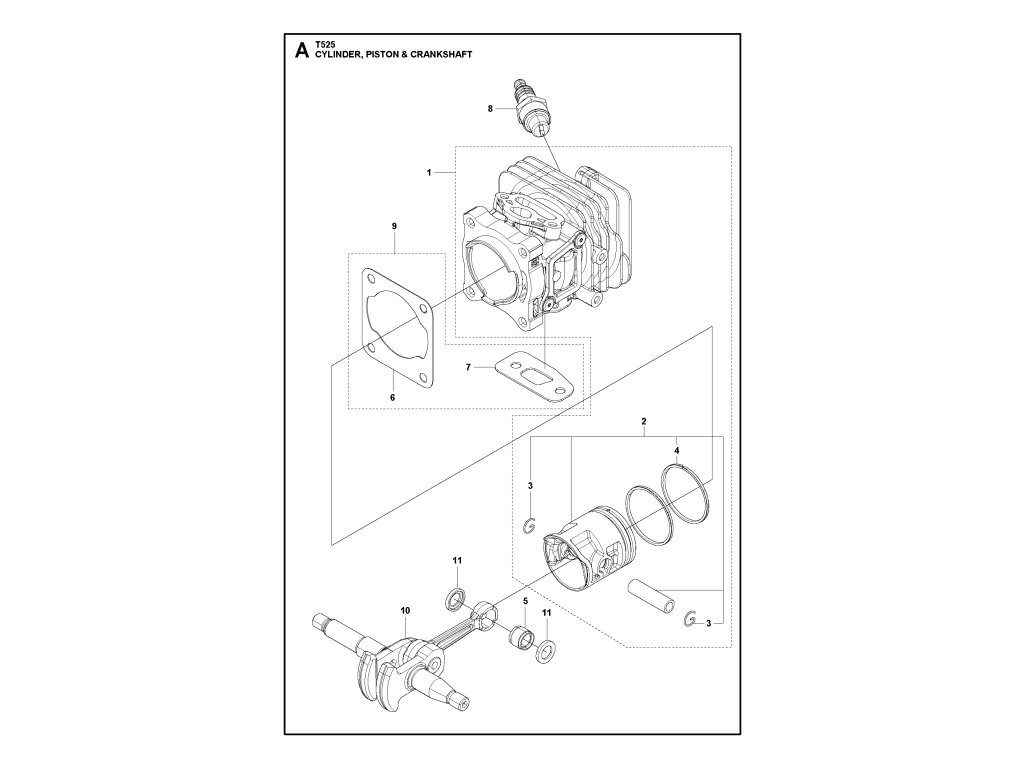 A T525
CYLINDER, PISTON & CRANKSHAFT

8
1
9
7
6
2
4
3
3
11
10
5
11