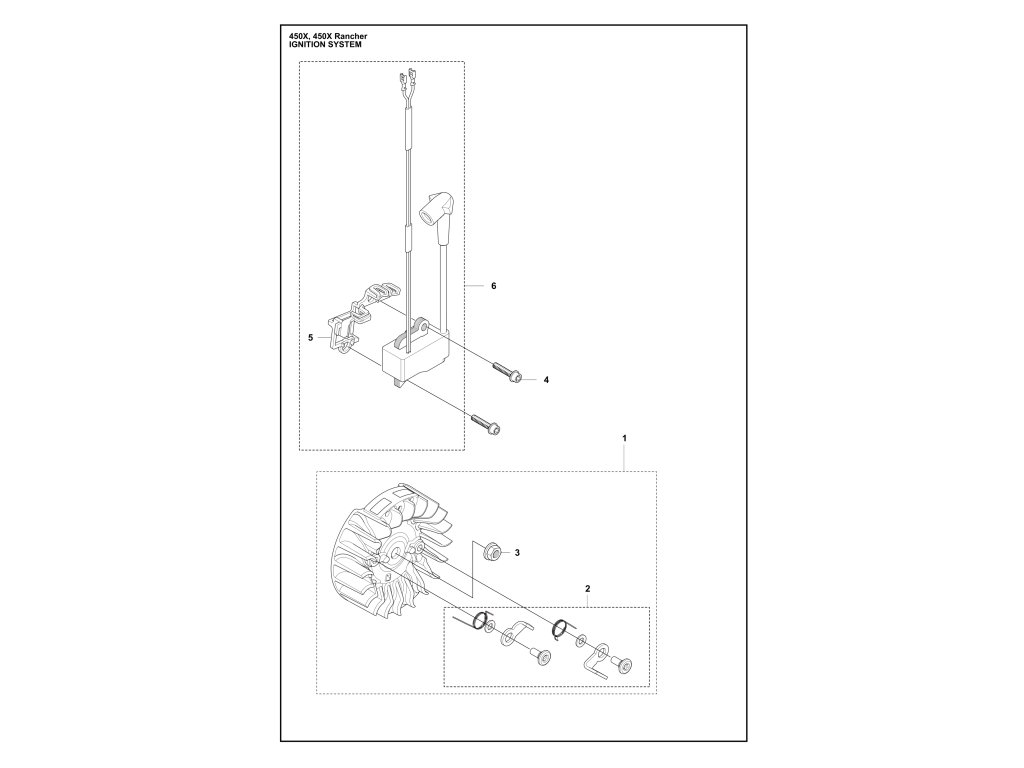 450X, 450X Rancher
IGNITION SYSTEM

6

5

4

1

3

2