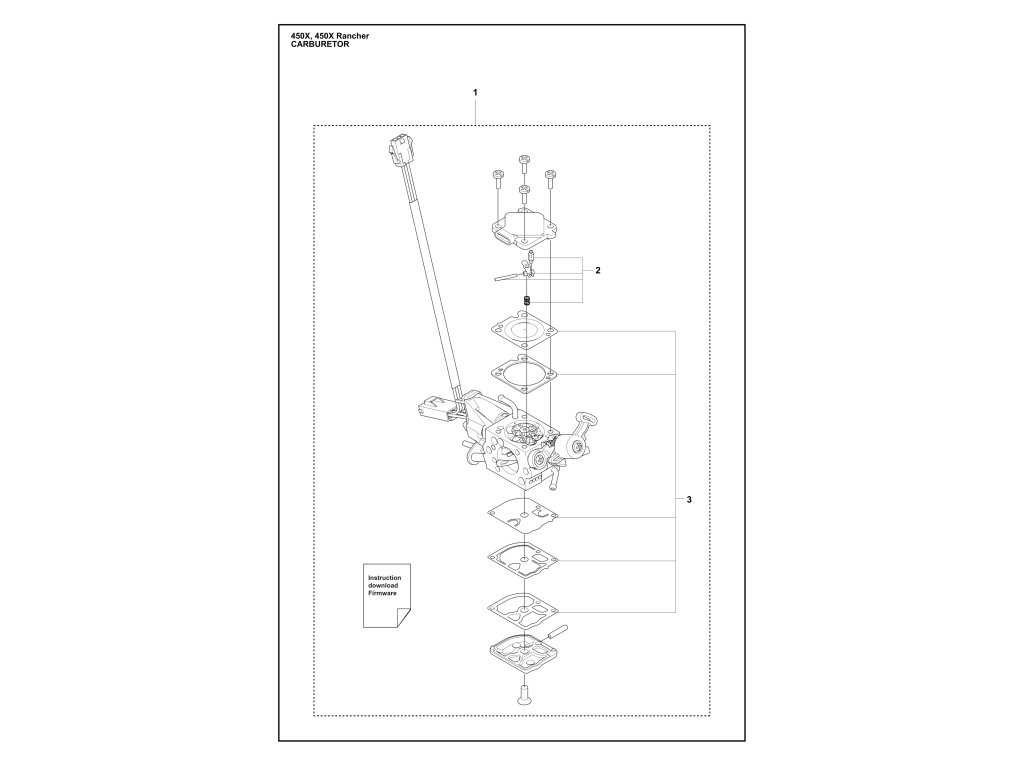 450X, 450X Rancher
CARBURETOR

1

2

3

Instruction
download
Firmware