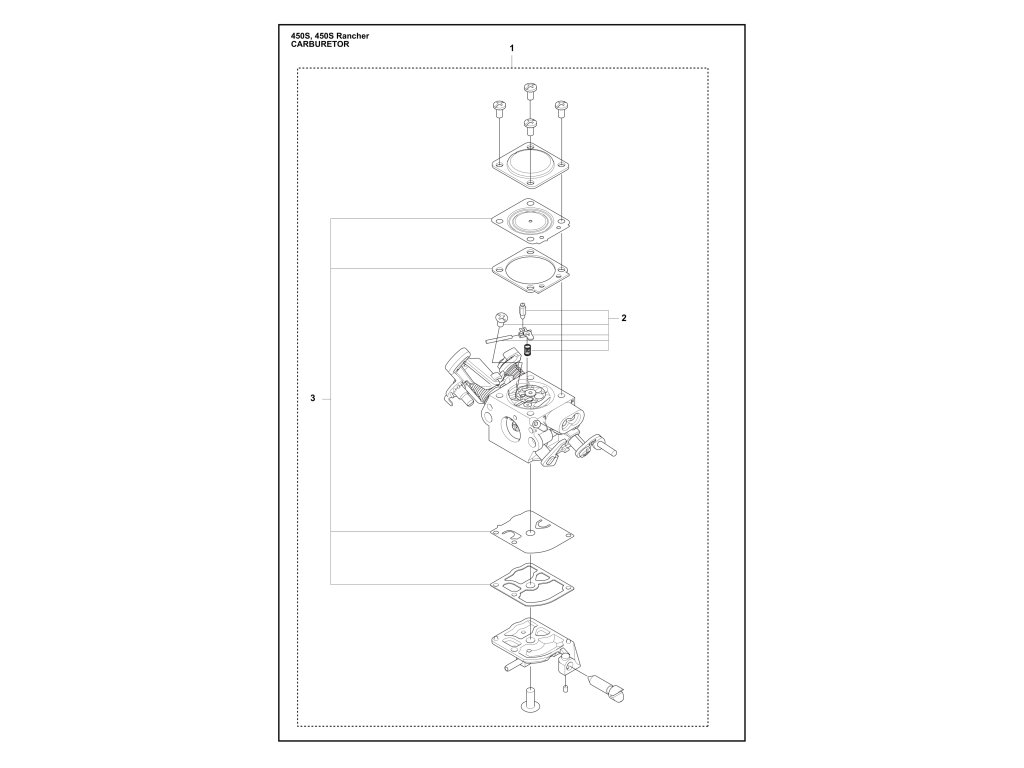 450S, 450S Rancher
CARBURETOR

1

2

3