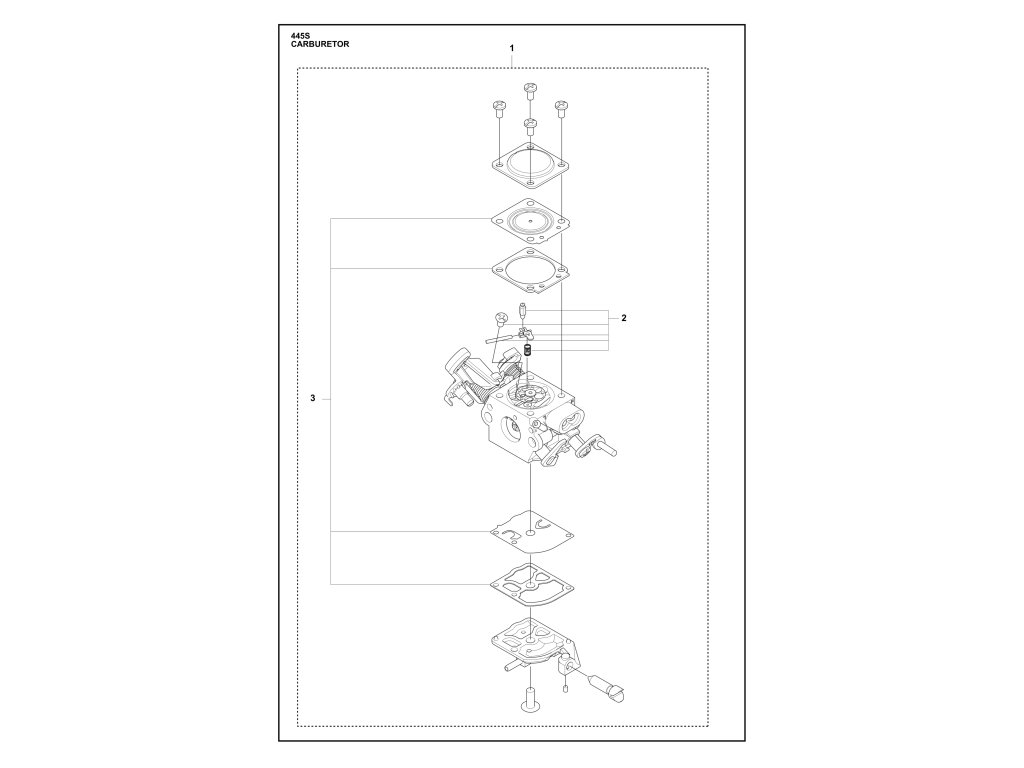 445S
CARBURETOR

1

2

3